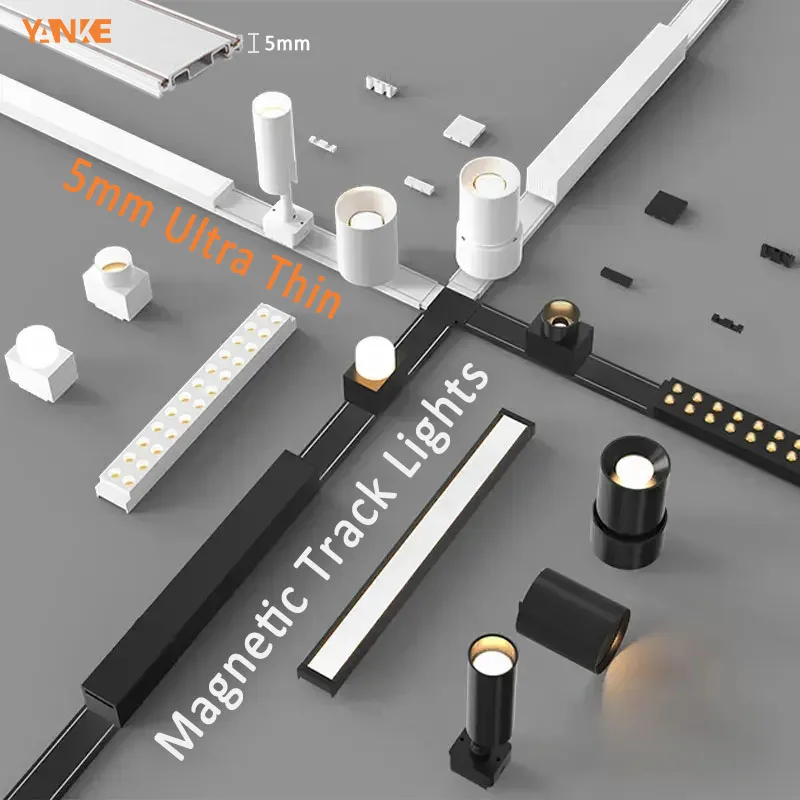 YANKE

5mm

5mm Ultra Thin

Magnetic Track Lights