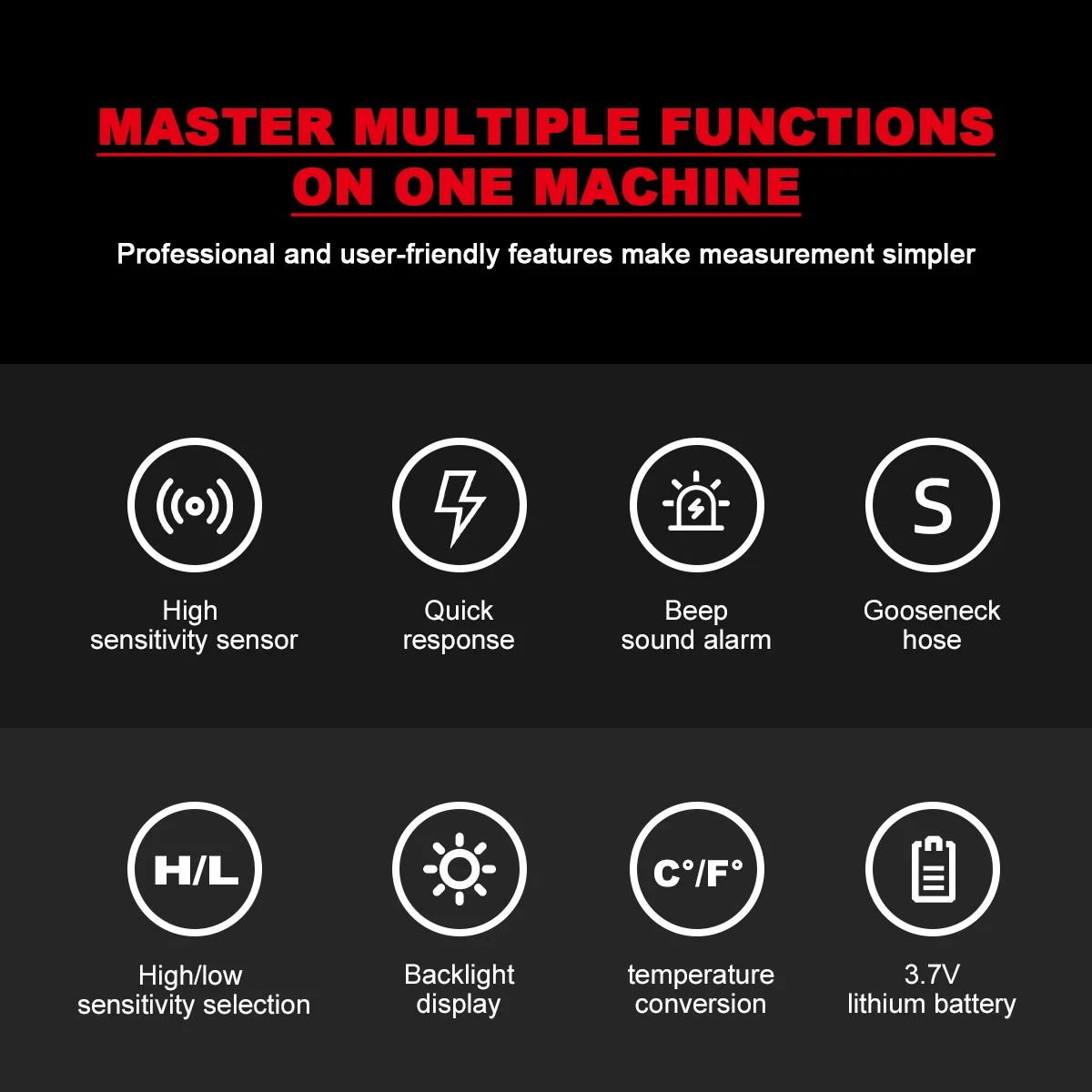 MASTER MULTIPLE FUNCTIONS ON ONE MACHINE

Professional and user-friendly features make measurement simpler

High sensitivity sensor

Quick response

Beep sound alarm

S

Gooseneck hose

H/L

High/low sensitivity selection

Backlight display

C°/F°

temperature conversion

3.7V lithium battery