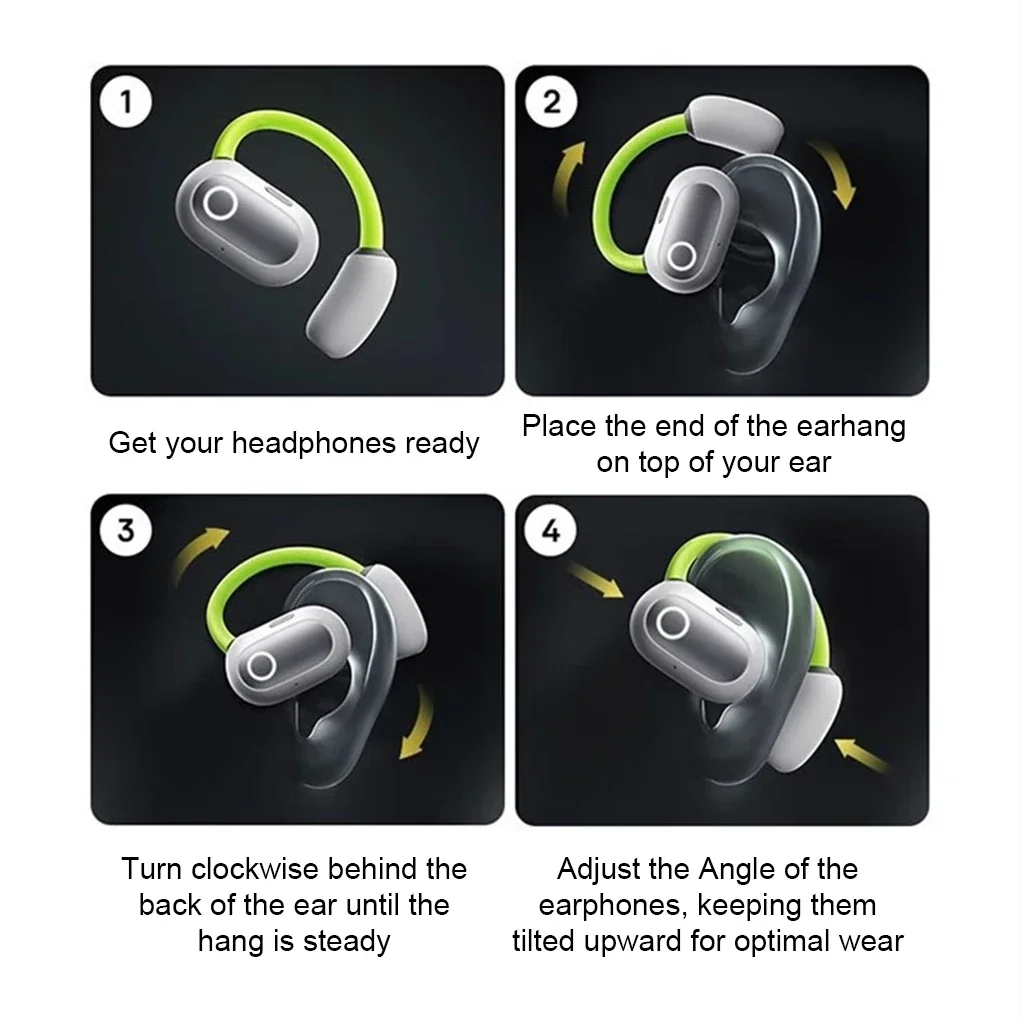 1

Get your headphones ready

2

Place the end of the earhang on top of your ear

3

Turn clockwise behind the back of the ear until the hang is steady

4

Adjust the Angle of the earphones, keeping them tilted upward for optimal wear