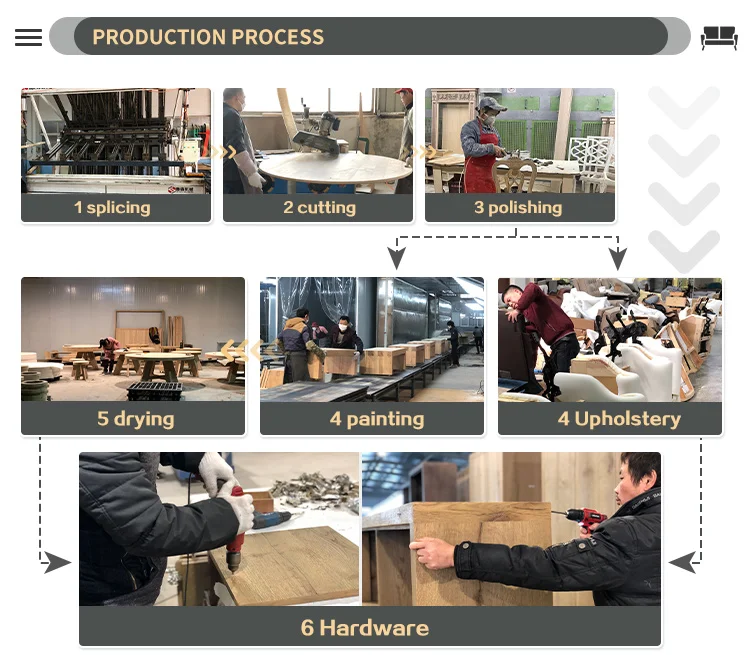 PRODUCTION PROCESS

1 splicing

2 cutting

3 polishing

5 drying

4 painting

4 Upholstery

6 Hardware