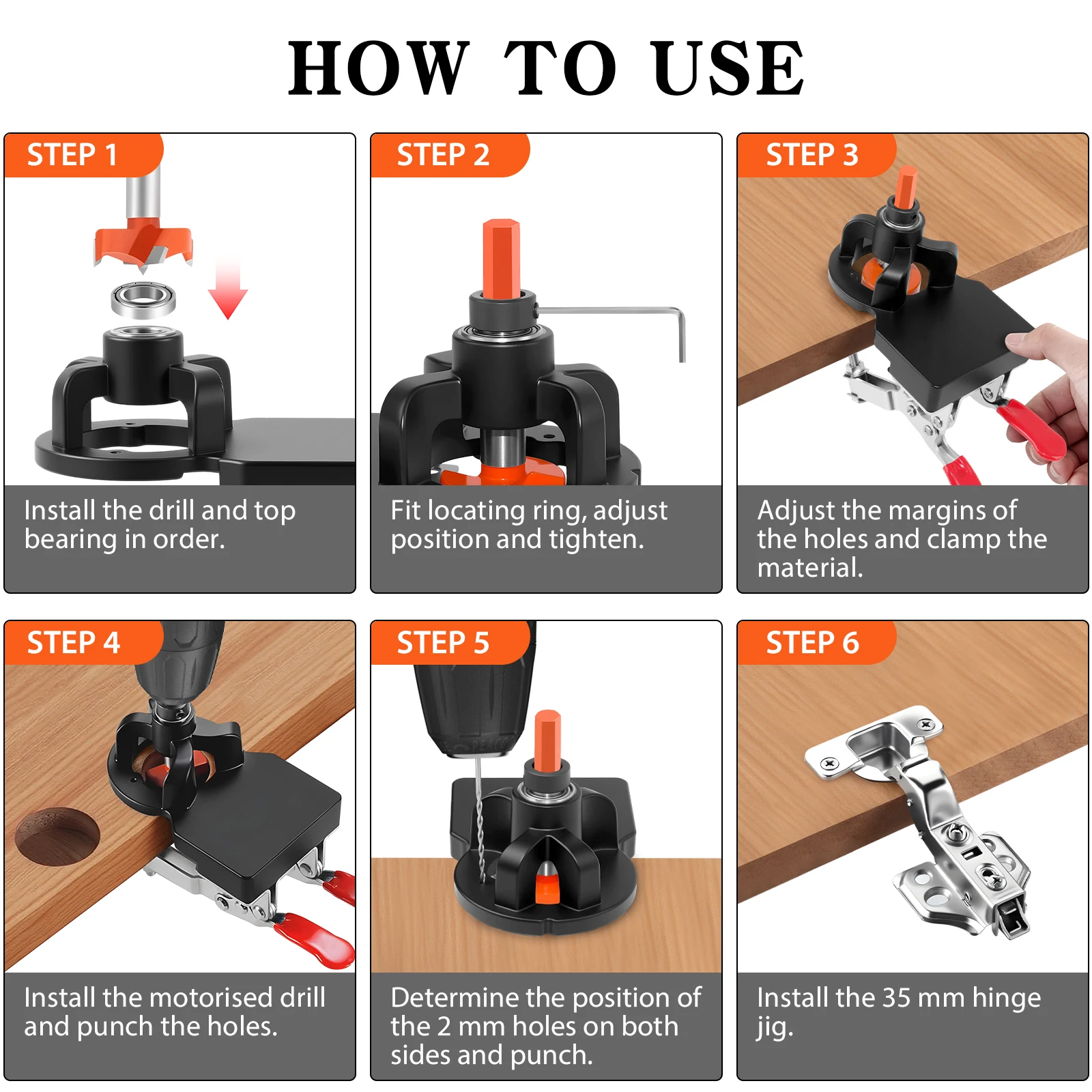 HOW TO USE

STEP 1

Install the drill and top bearing in order.

STEP 2

Fit locating ring, adjust position and tighten.

STEP 3

Adjust the margins of the holes and clamp the material.

STEP 4

Install the motorised drill and punch the holes.

STEP 5

Determine the position of the 2 mm holes on both sides and punch.

STEP 6

Install the 35 mm hinge jig.