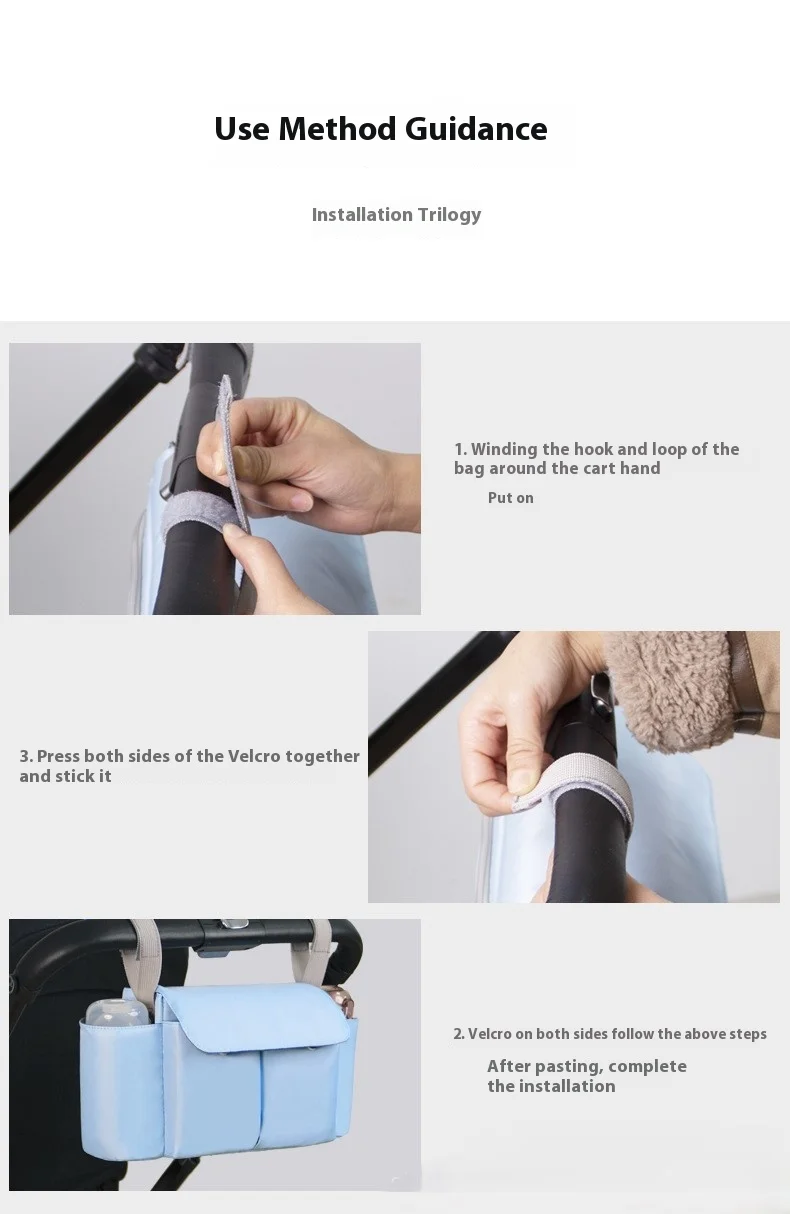 Use Method Guidance

Installation Trilogy

1. Winding the hook and loop of the bag around the cart hand

Put on

3. Press both sides of the Velcro together and stick it

2. Velcro on both sides follow the above steps

After pasting, complete the installation