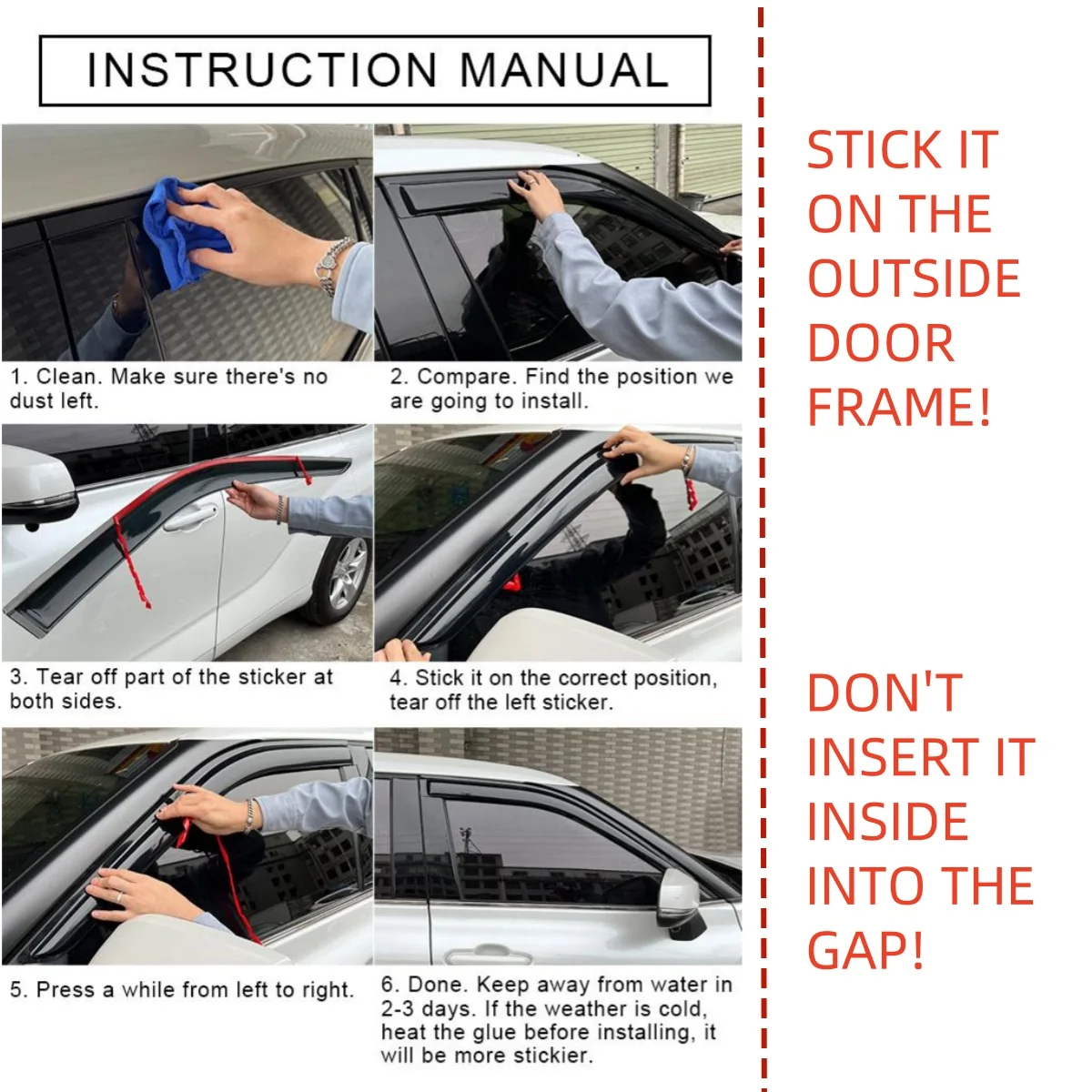 INSTRUCTION MANUAL

1. Clean. Make sure there's no dust left.

2. Compare. Find the position we are going to install.

3. Tear off part of the sticker at both sides.

4. Stick it on the correct position, tear off the left sticker.

5. Press a while from left to right.

6. Done. Keep away from water in 2-3 days. If the weather is cold, heat the glue before installing, it will be more stickier.

STICK IT ON THE OUTSIDE DOOR FRAME!

DON'T INSERT IT INSIDE INTO THE GAP!