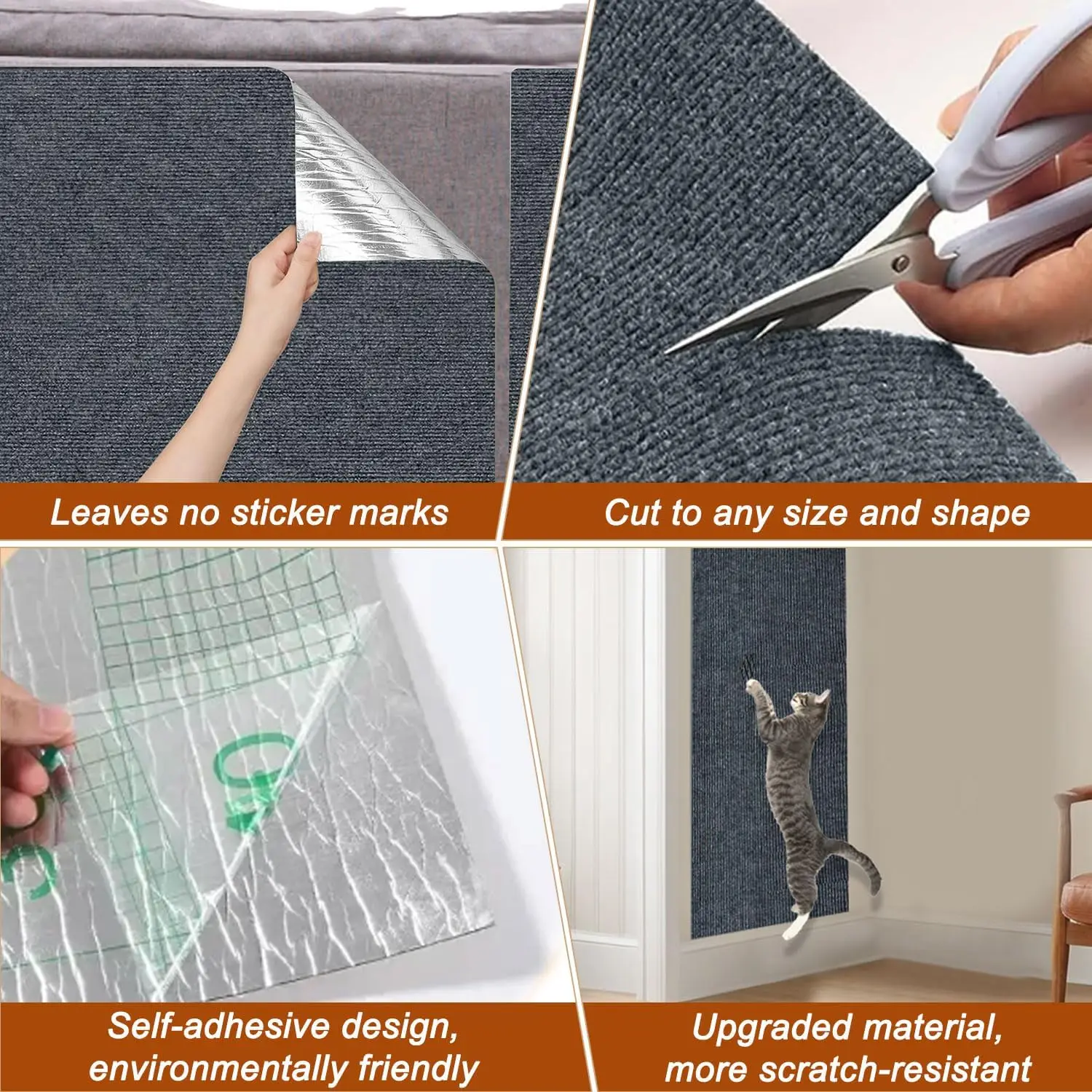 Leaves no sticker marks

Cut to any size and shape

Self-adhesive design, environmentally friendly

Upgraded material, more scratch-resistant