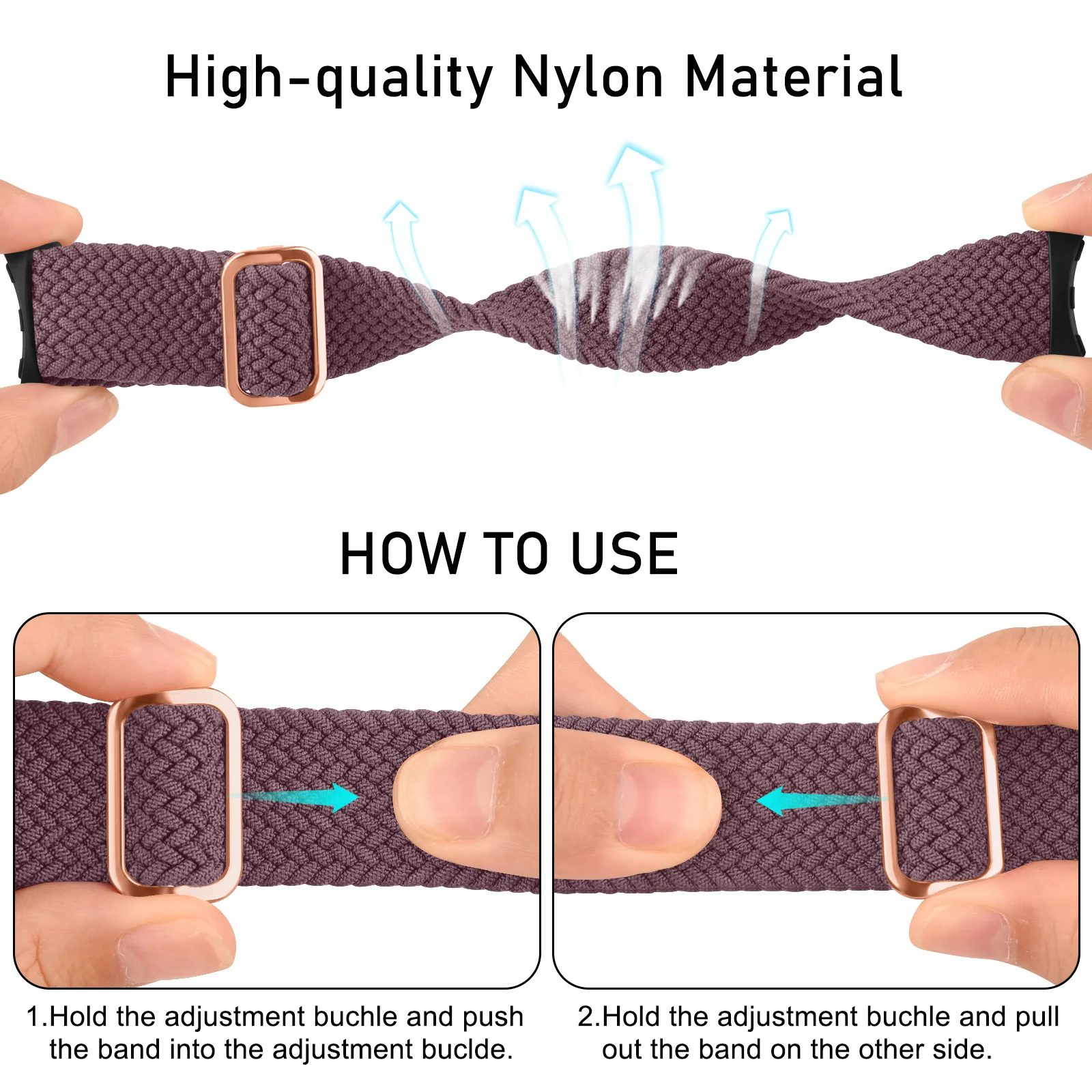 High-quality Nylon Material

HOW TO USE

1.Hold the adjustment buchle and push the band into the adjustment buclde.

2.Hold the adjustment buchle and pull out the band on the other side.