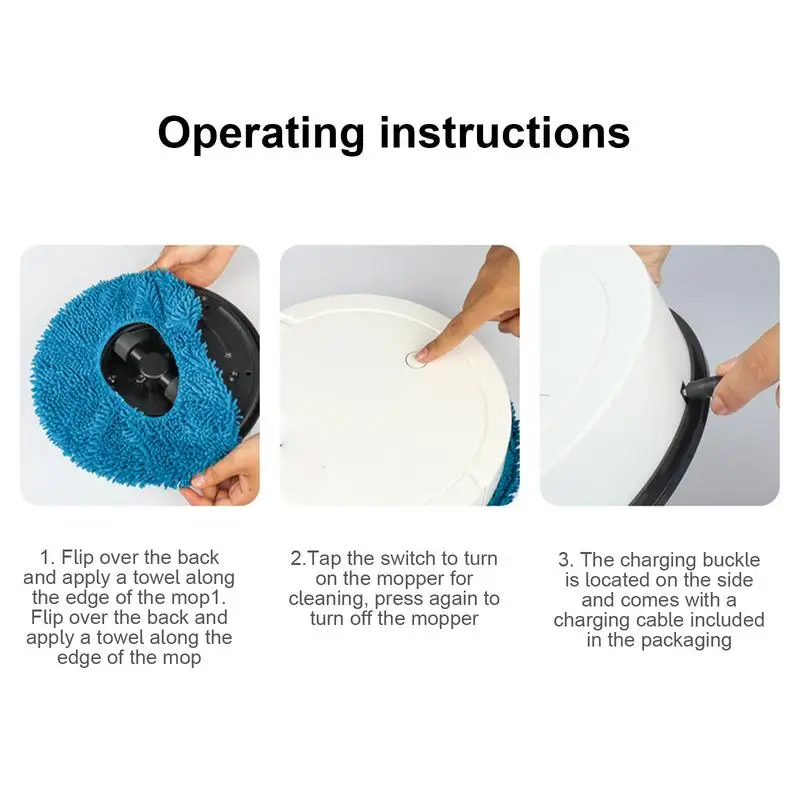 Operating instructions

1. Flip over the back and apply a towel along the edge of the mop1. Flip over the back and apply a towel along the edge of the mop

2.Tap the switch to turn on the mopper for cleaning, press again to turn off the mopper

3. The charging buckle is located on the side and comes with a charging cable included in the packaging