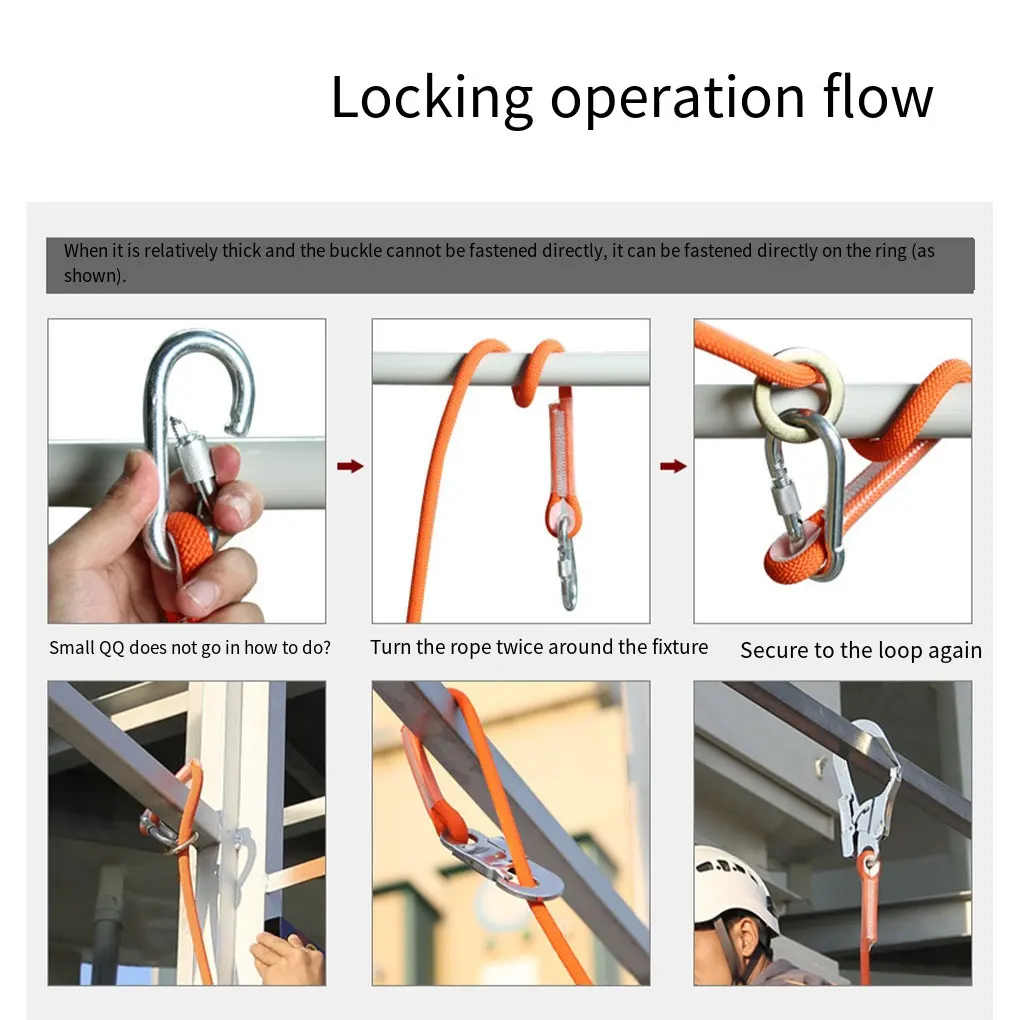 Locking operation flow

When it is relatively thick and the buckle cannot be fastened directly, it can be fastened directly on the ring (as shown).

Small QQ does not go in how to do?

Turn the rope twice around the fixture

Secure to the loop again