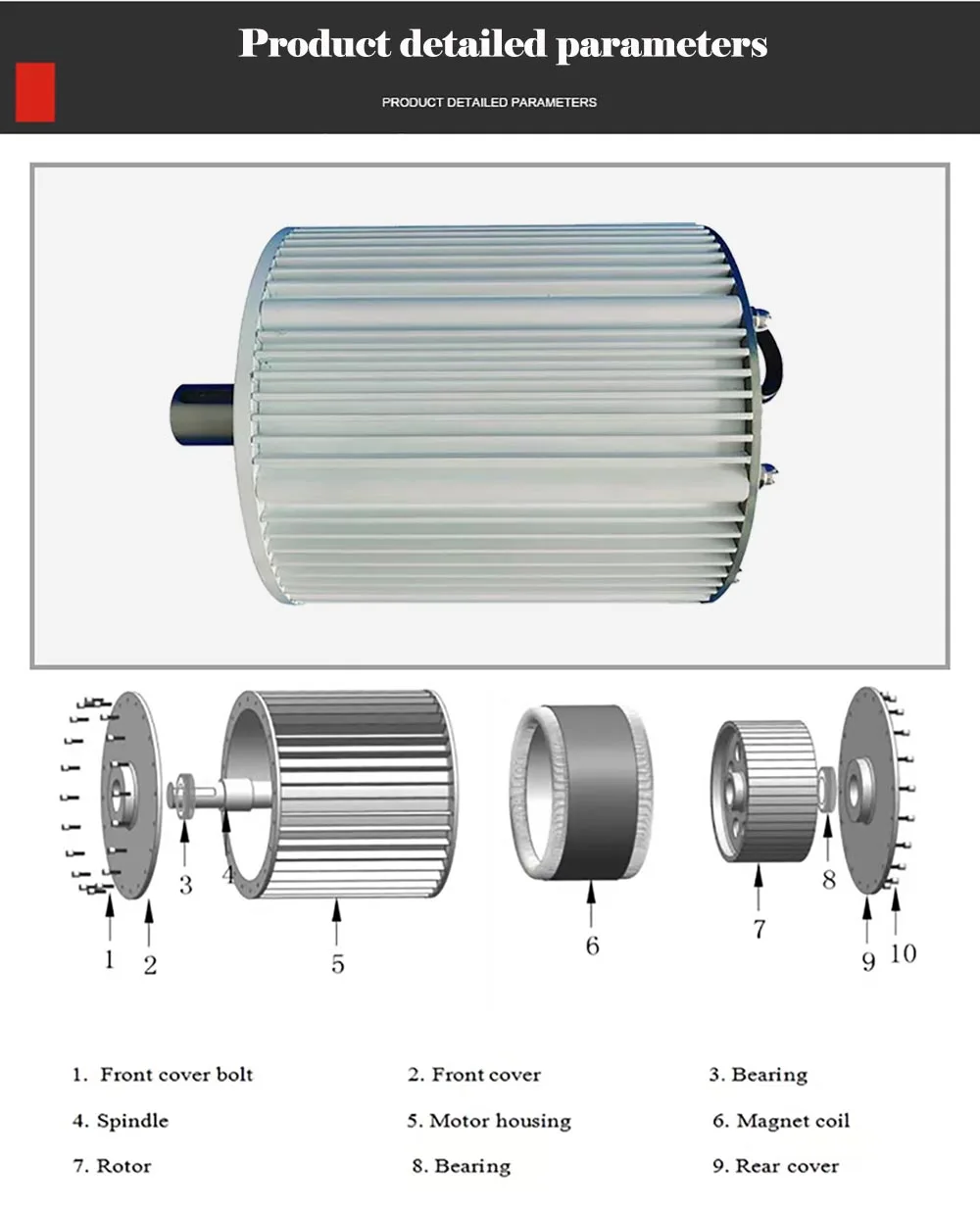 Product detailed parameters

PRODUCT DETAILED PARAMETERS

1 2 3 4 5 6 7 8 9 10

1. Front cover bolt
2. Front cover
3. Bearing
4. Spindle
5. Motor housing
6. Magnet coil
7. Rotor
8. Bearing
9. Rear cover