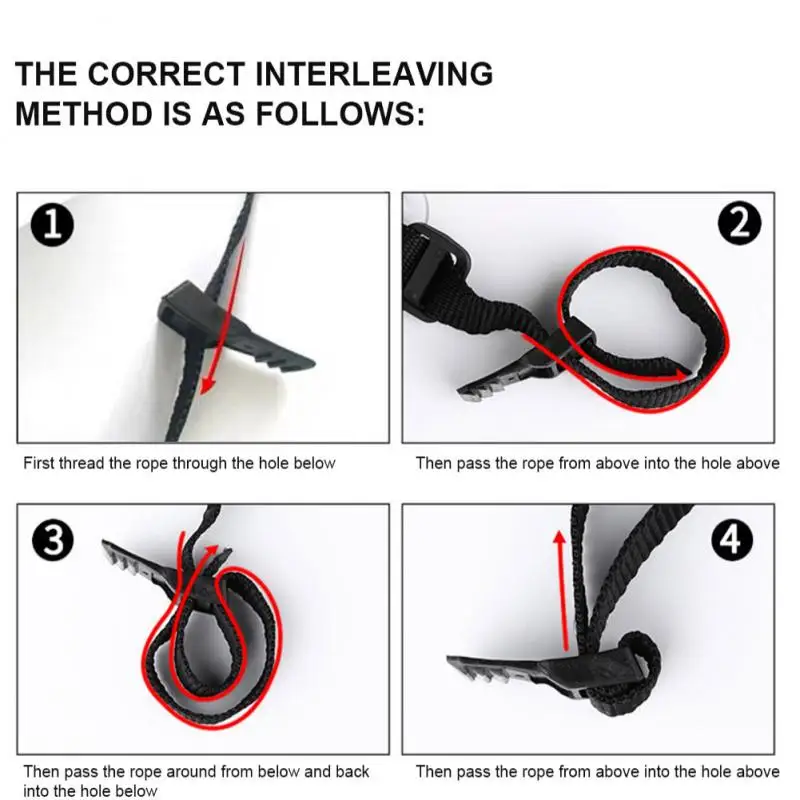 THE CORRECT INTERLEAVING METHOD IS AS FOLLOWS:

1

First thread the rope through the hole below

2

Then pass the rope from above into the hole above

3

Then pass the rope around from below and back into the hole below

4

Then pass the rope from above into the hole above