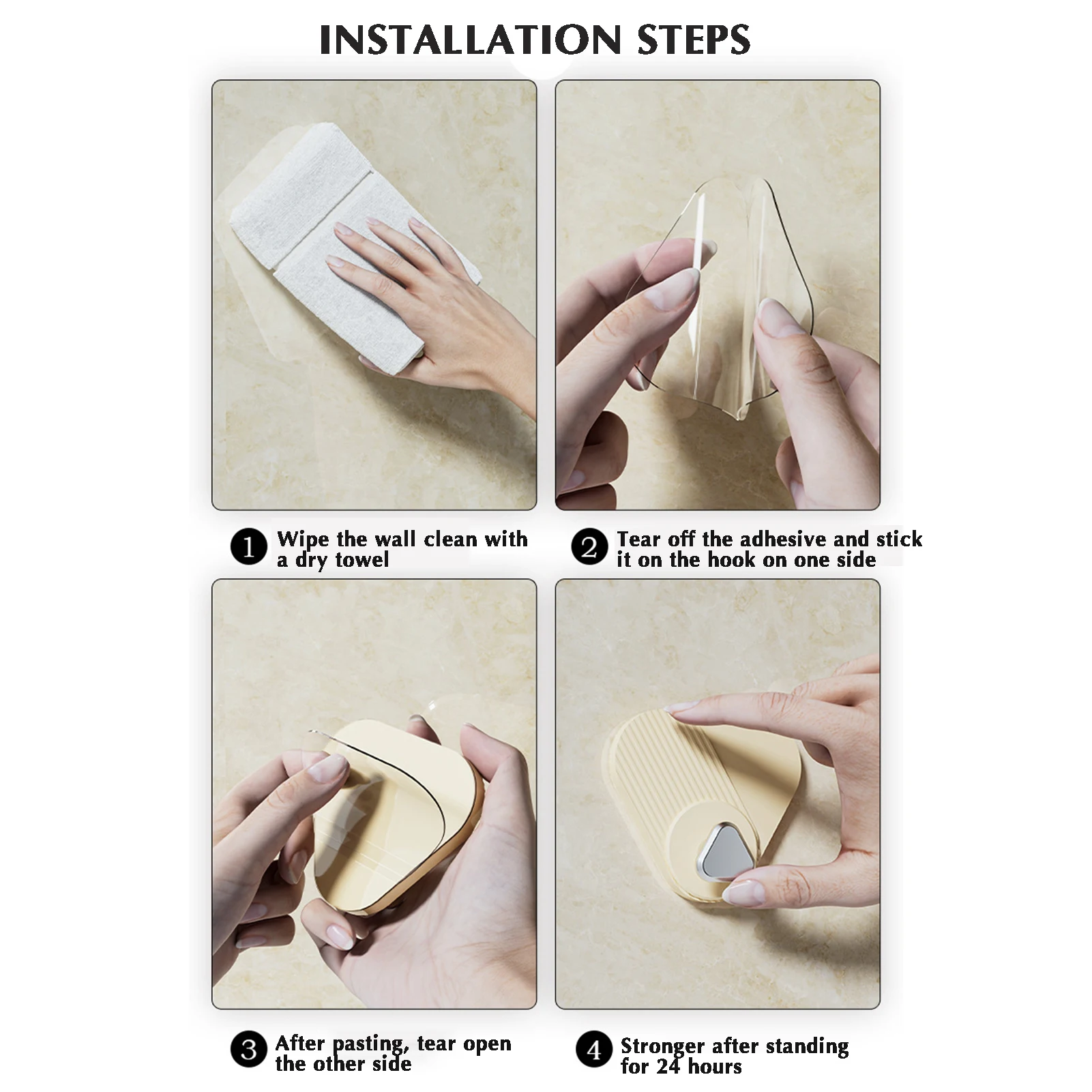 INSTALLATION STEPS

1 Wipe the wall clean with a dry towel

2 Tear off the adhesive and stick it on the hook on one side

3 After pasting, tear open the other side

4 Stronger after standing for 24 hours