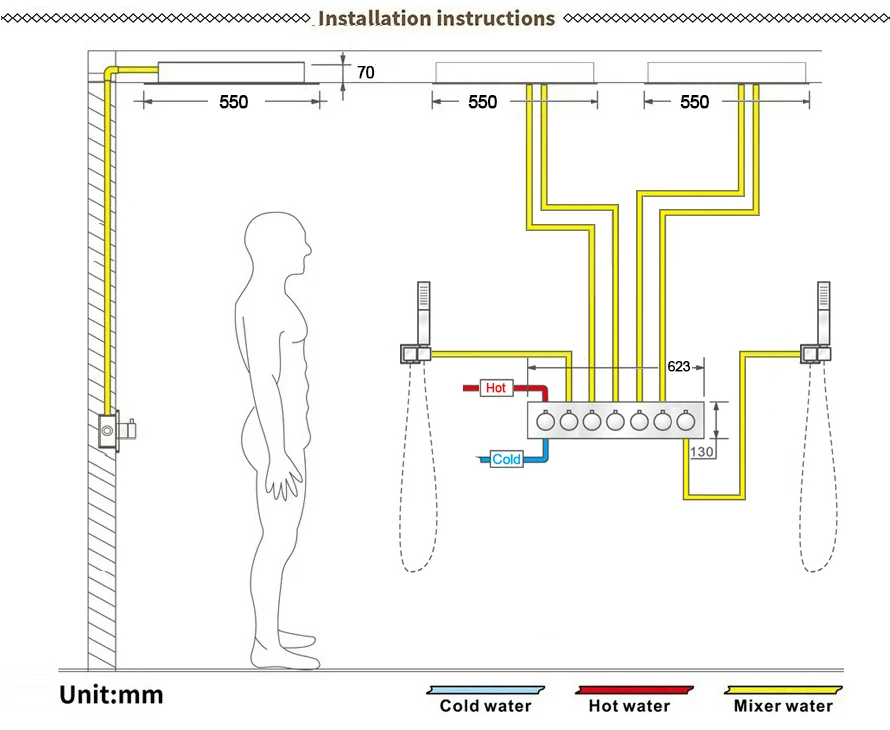 Installation instructions

70

550

550

550

623

Hot

Cold

130

Unit:mm

Cold water

Hot water

Mixer water