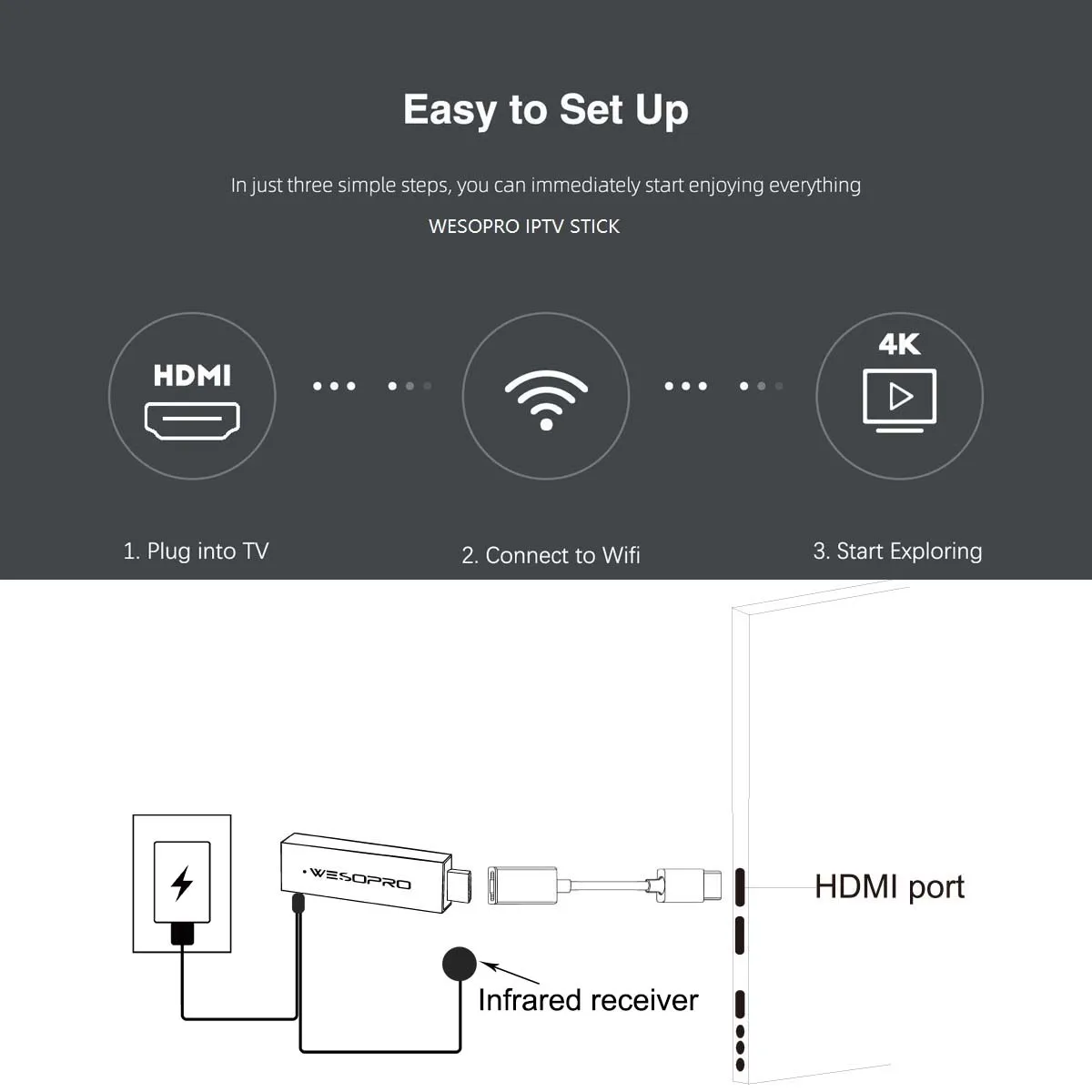 Easy to Set Up

In just three simple steps, you can immediately start enjoying everything

WESOPRO IPTV STICK

HDMI

4K

1. Plug into TV

2. Connect to Wifi

3. Start Exploring

WESOPRO

HDMI port

Infrared receiver