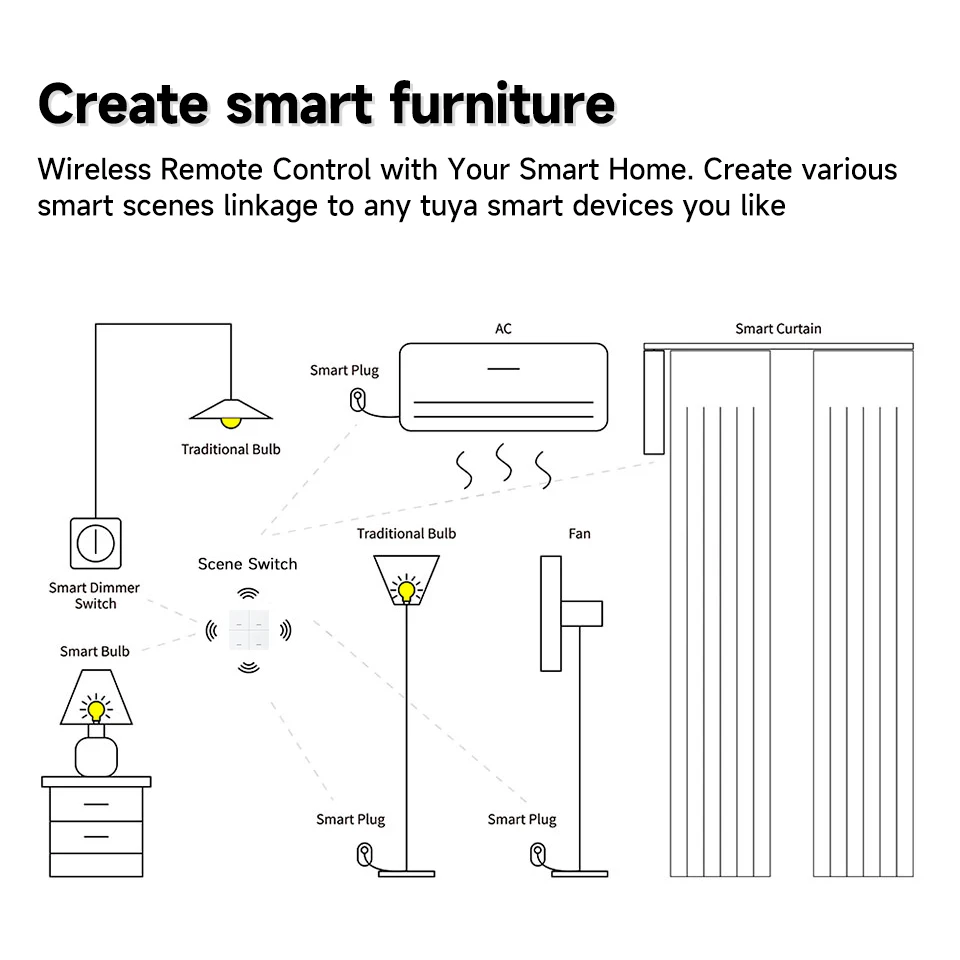 Create smart furniture

Wireless Remote Control with Your Smart Home. Create various smart scenes linkage to any tuya smart devices you like

AC

Smart Curtain

Smart Plug

Traditional Bulb

Traditional Bulb

Fan

Scene Switch

Smart Dimmer Switch

Smart Bulb

Smart Plug

Smart Plug