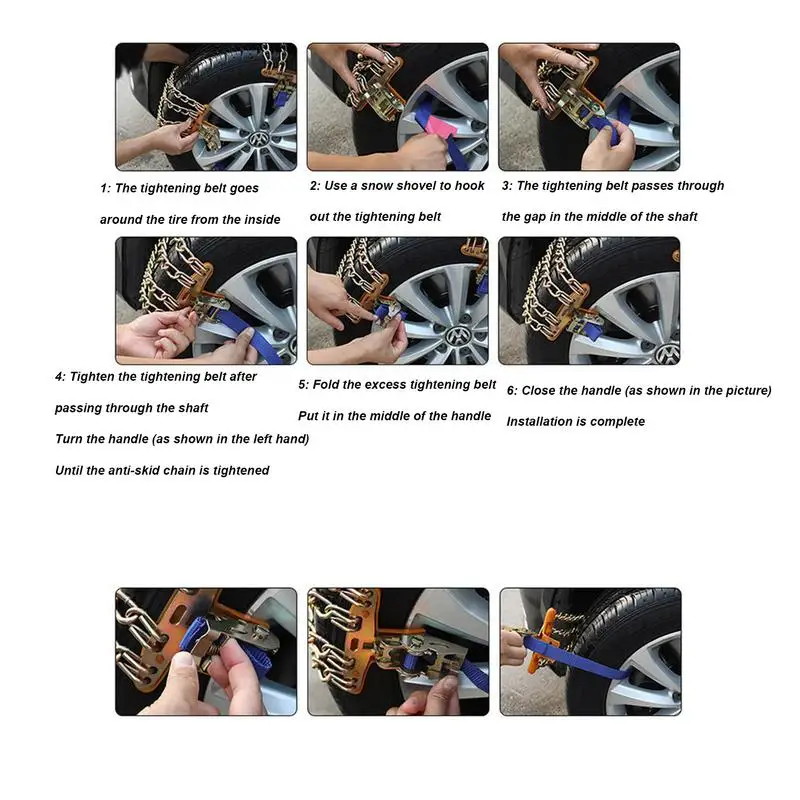 1: The tightening belt goes around the tire from the inside

2: Use a snow shovel to hook out the tightening belt

3: The tightening belt passes through the gap in the middle of the shaft

4: Tighten the tightening belt after passing through the shaft

Turn the handle (as shown in the left hand)

Until the anti-skid chain is tightened

5: Fold the excess tightening belt

Put it in the middle of the handle

6: Close the handle (as shown in the picture)

Installation is complete