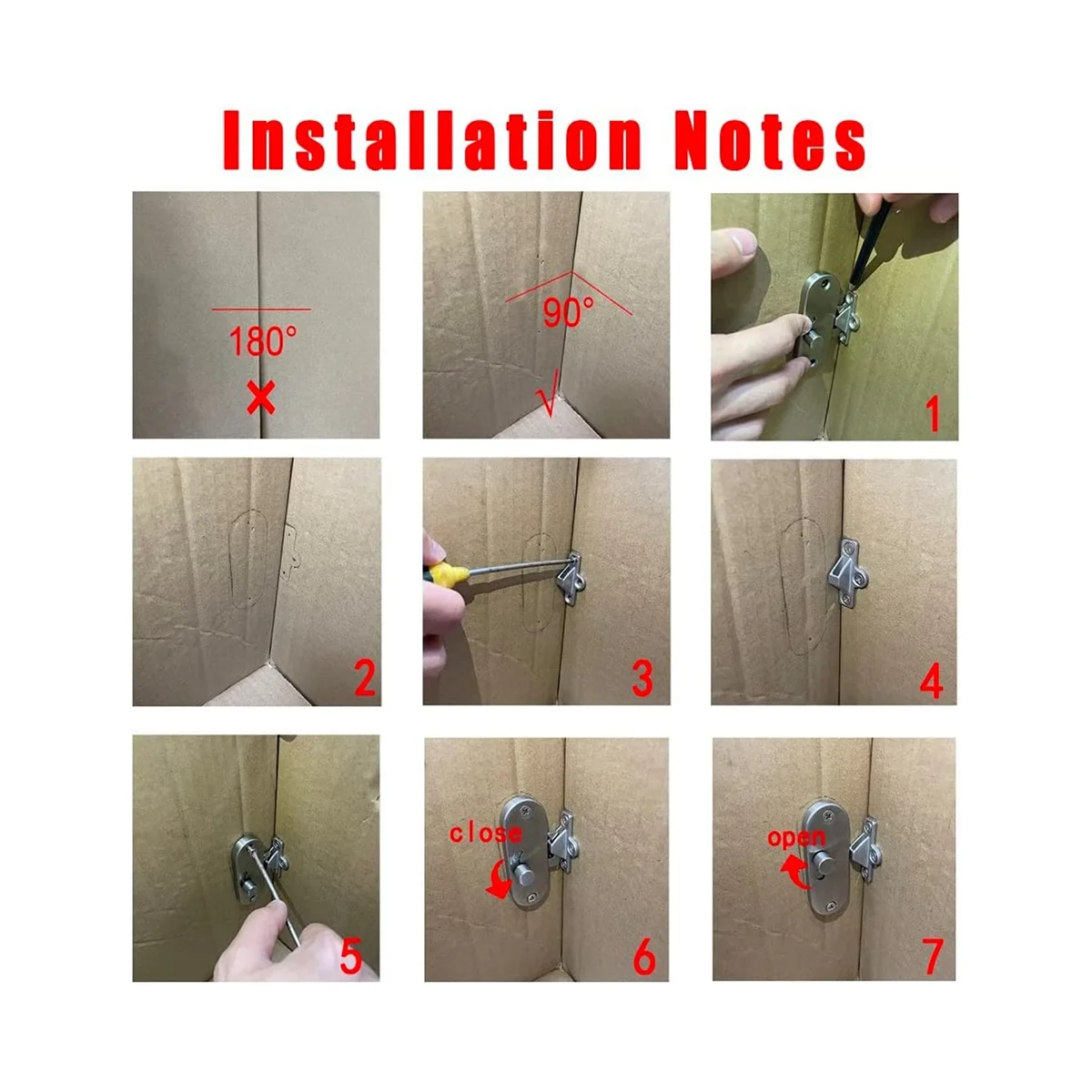 Installation Notes

180°
×

90°
√

1

2

3

4

5

close
6

open
7