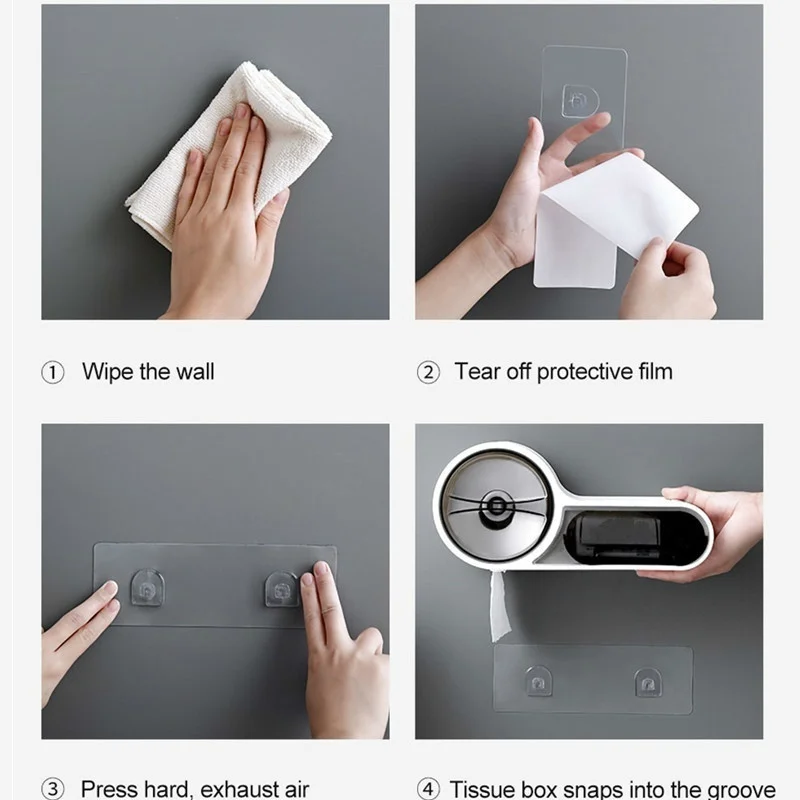 ① Wipe the wall

② Tear off protective film

③ Press hard, exhaust air

④ Tissue box snaps into the groove