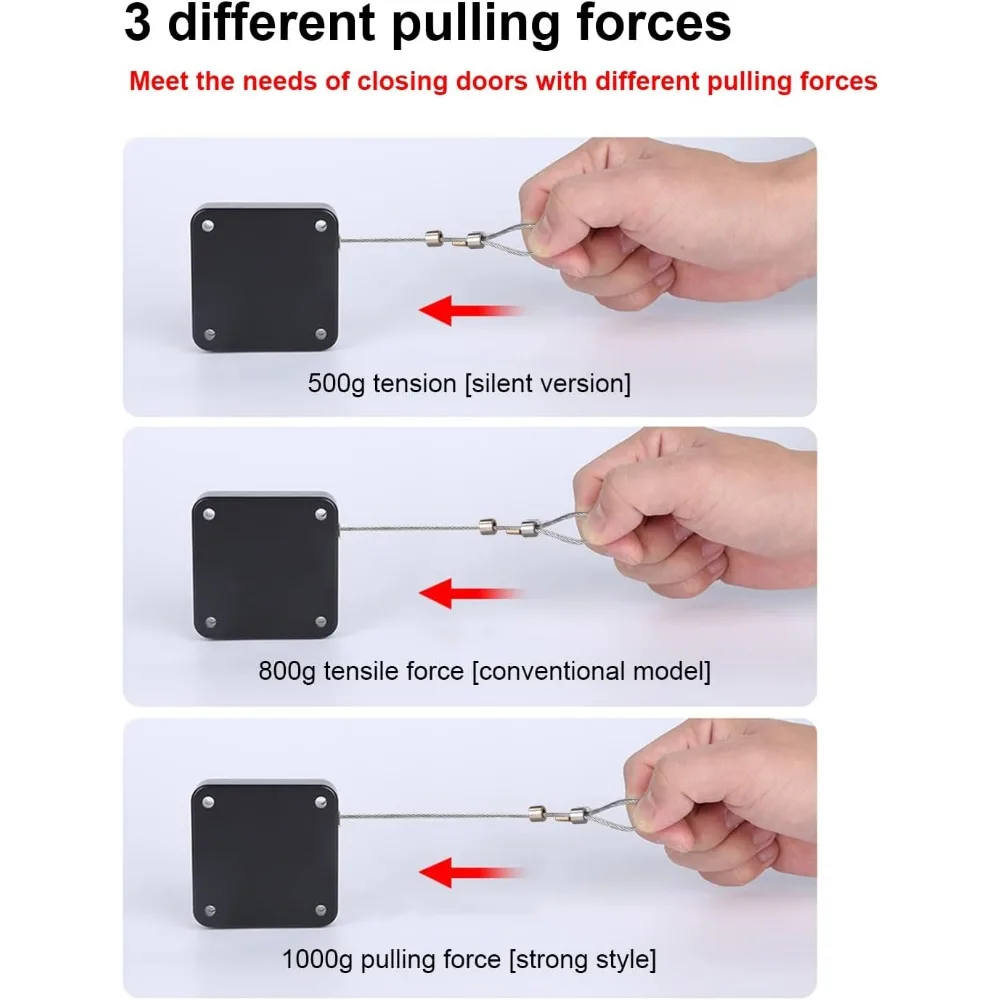 3 different pulling forces

Meet the needs of closing doors with different pulling forces

500g tension [silent version]

800g tensile force [conventional model]

1000g pulling force [strong style]