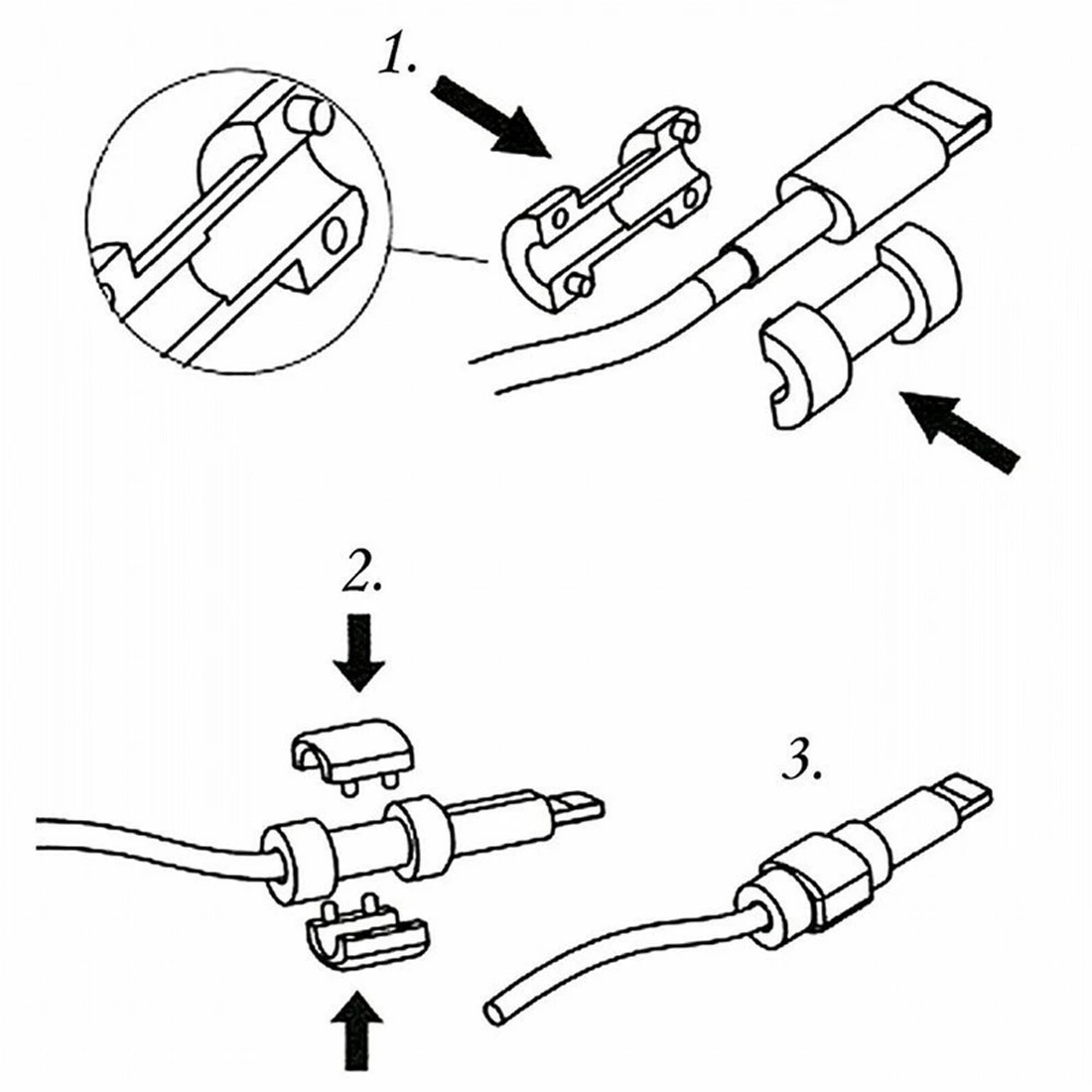 1.

2.

3.