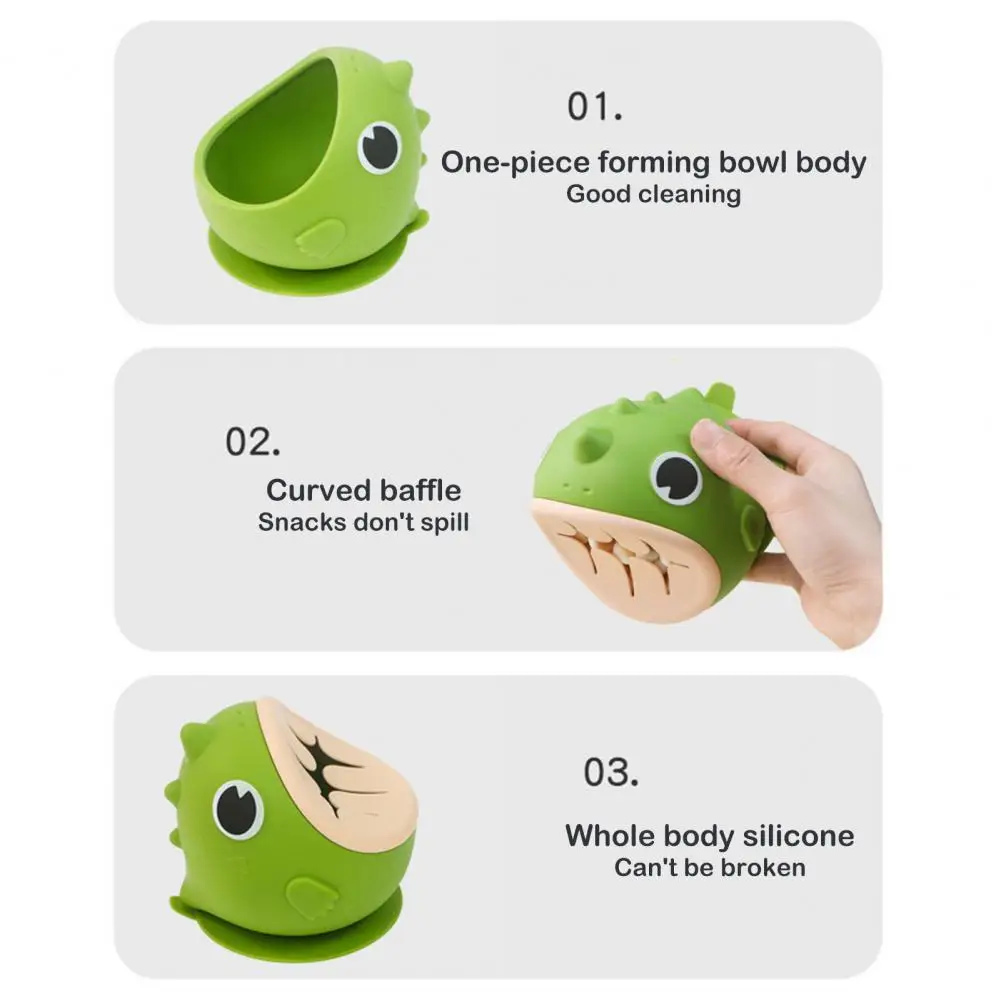 01.
One-piece forming bowl body
Good cleaning

02.
Curved baffle
Snacks don't spill

03.
Whole body silicone
Can't be broken