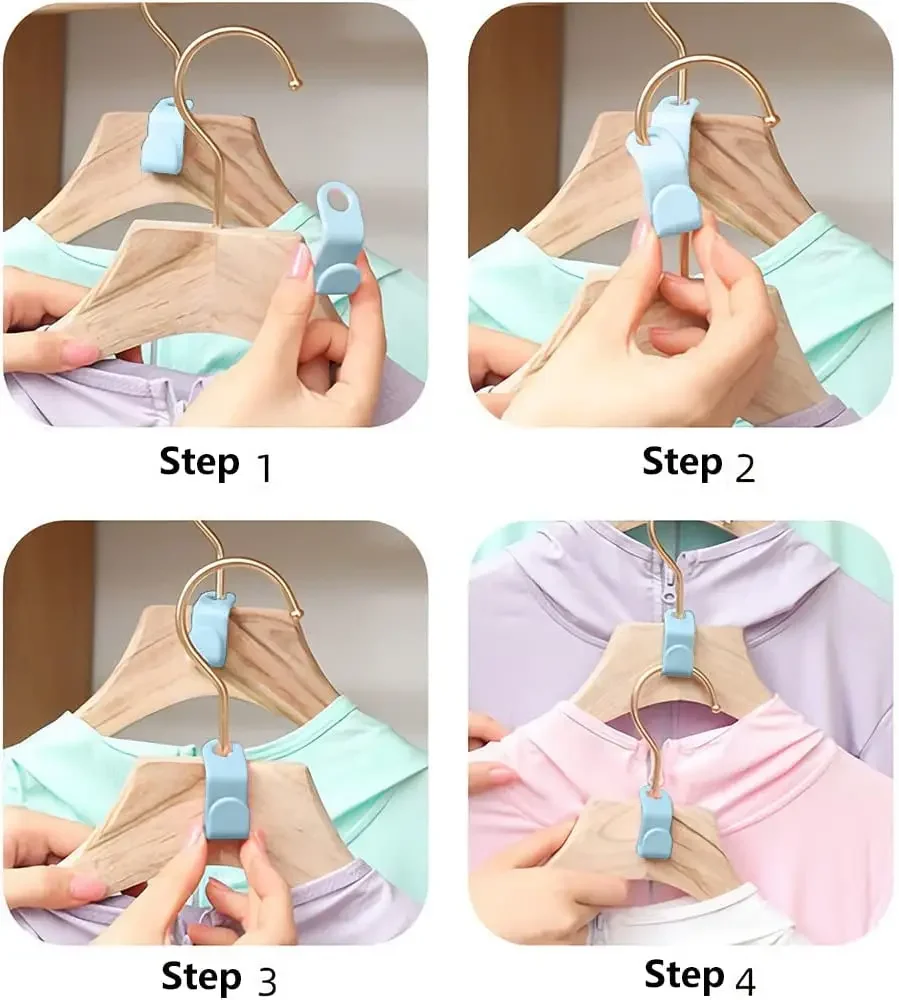 Step 1

Step 2

Step 3

Step 4