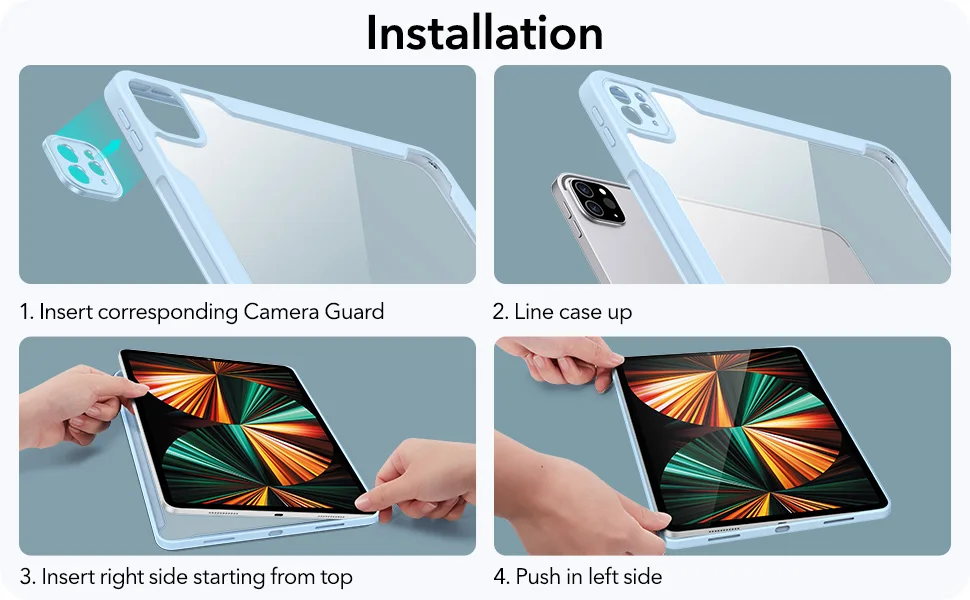 Installation

1. Insert corresponding Camera Guard

2. Line case up

3. Insert right side starting from top

4. Push in left side