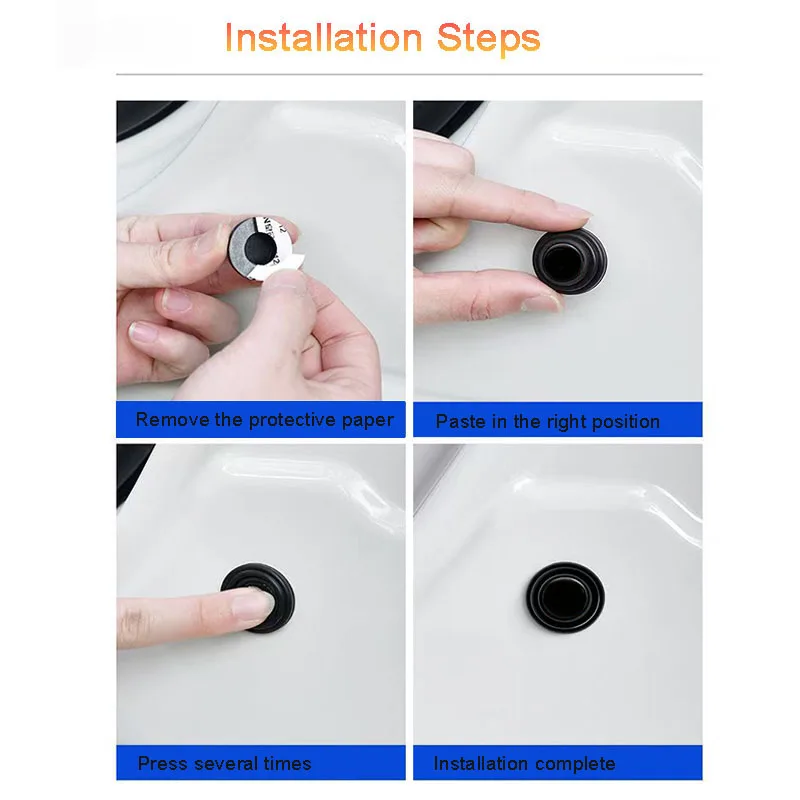 Installation Steps

Remove the protective paper

Paste in the right position

Press several times

Installation complete