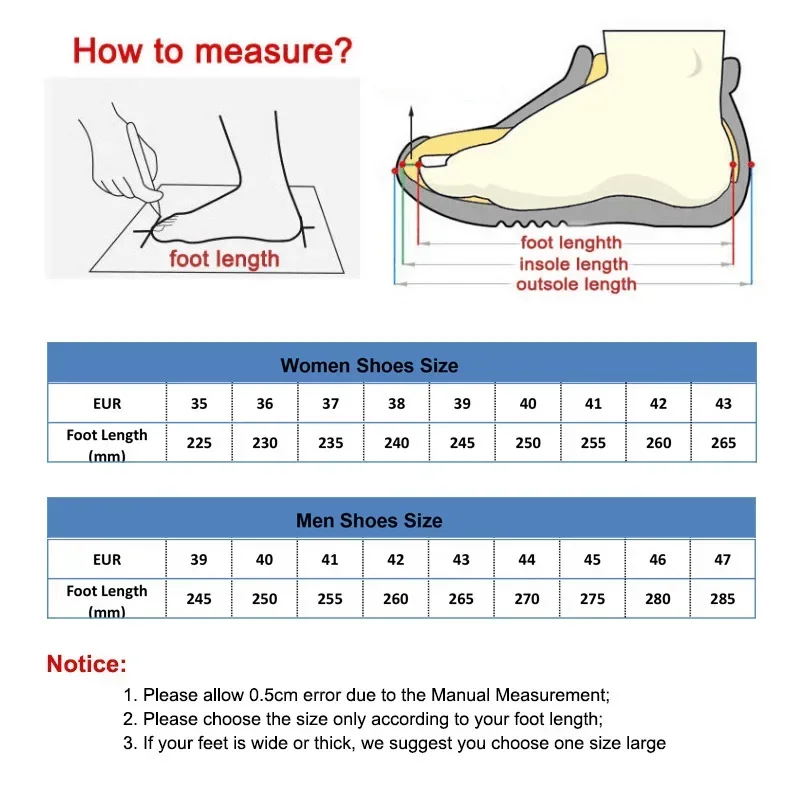 How to measure?

foot length

foot lenghth
insole length
outsole length

Women Shoes Size

| EUR | 35 | 36 | 37 | 38 | 39 | 40 | 41 | 42 | 43 |
|---|---|---|---|---|---|---|---|---|---|
| Foot Length (mm) | 225 | 230 | 235 | 240 | 245 | 250 | 255 | 260 | 265 |

Men Shoes Size

| EUR | 39 | 40 | 41 | 42 | 43 | 44 | 45 | 46 | 47 |
|---|---|---|---|---|---|---|---|---|---|
| Foot Length (mm) | 245 | 250 | 255 | 260 | 265 | 270 | 275 | 280 | 285 |

Notice:
1. Please allow 0.5cm error due to the Manual Measurement;
2. Please choose the size only according to your foot length;
3. If your feet is wide or thick, we suggest you choose one size large