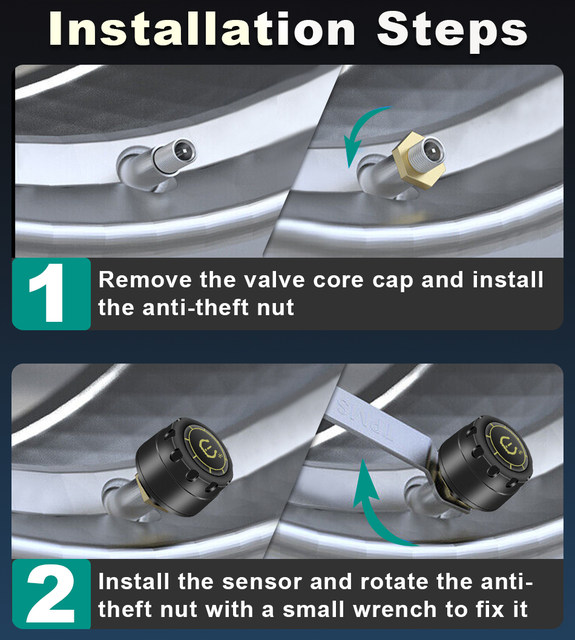 Installation Steps

1 Remove the valve core cap and install the anti-theft nut

TPMS

2 Install the sensor and rotate the anti-theft nut with a small wrench to fix it