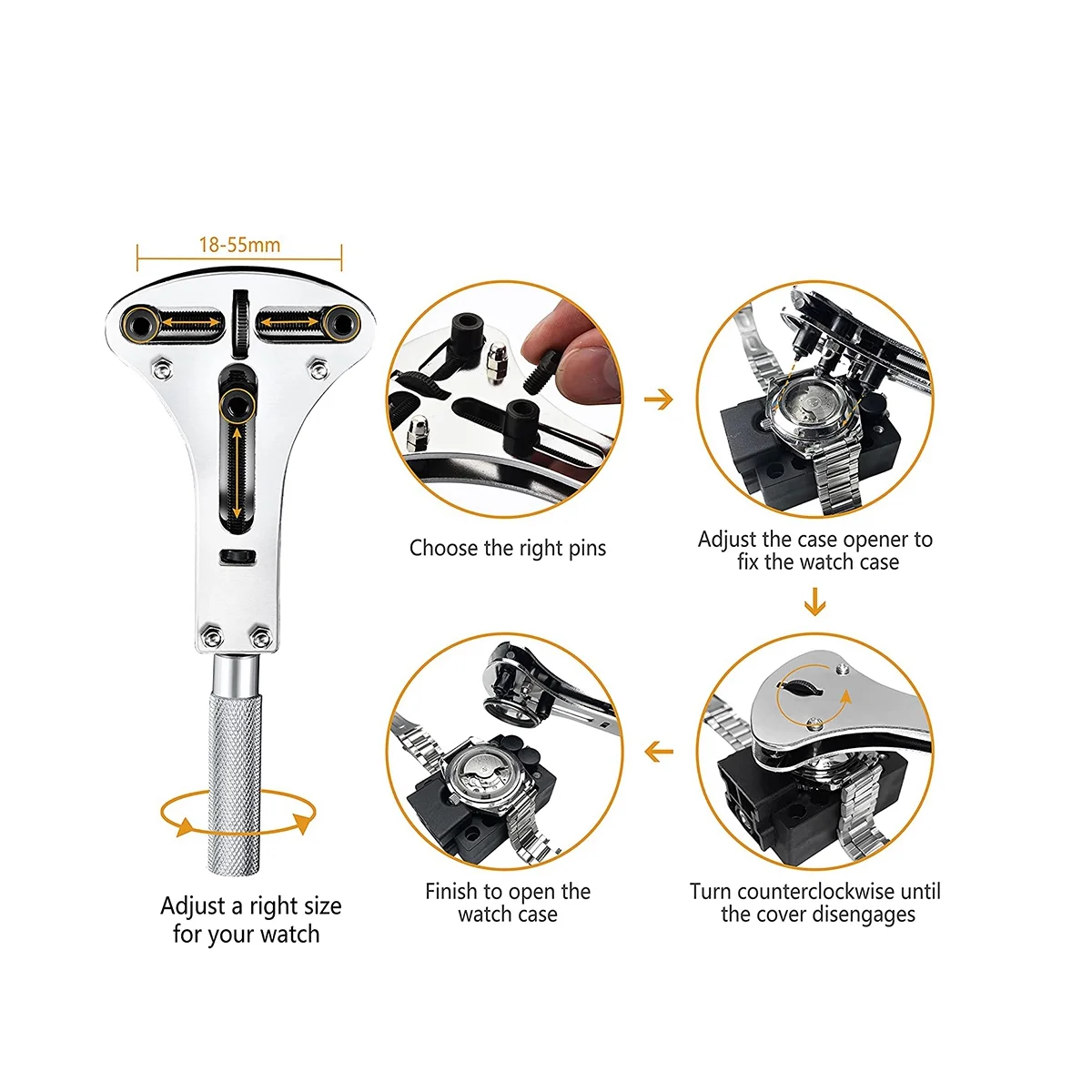 18-55mm

Adjust a right size for your watch

Choose the right pins

Adjust the case opener to fix the watch case

Turn counterclockwise until the cover disengages

Finish to open the watch case