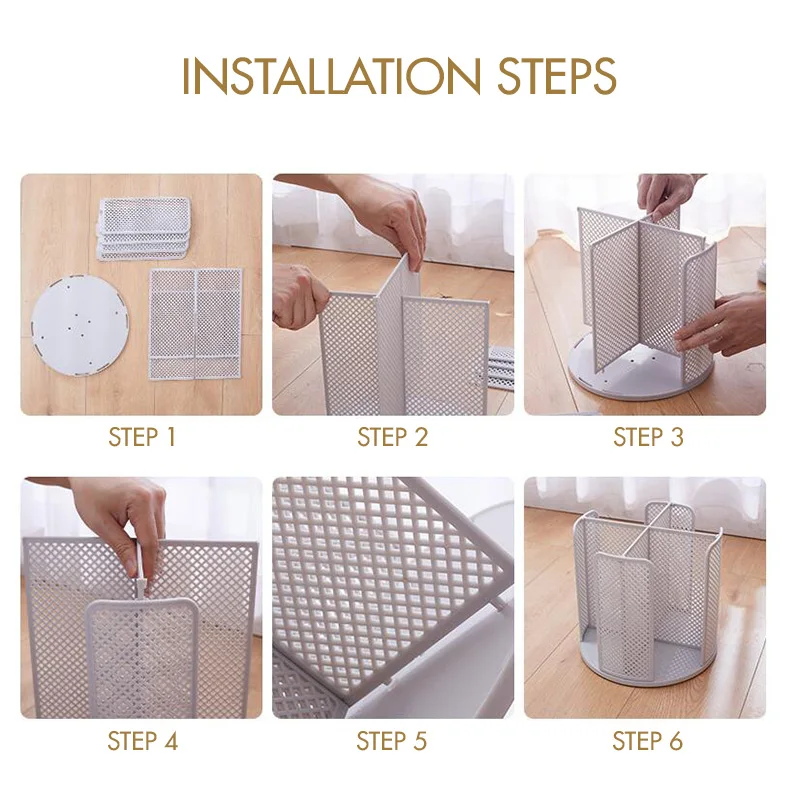 INSTALLATION STEPS

STEP 1

STEP 2

STEP 3

STEP 4

STEP 5

STEP 6