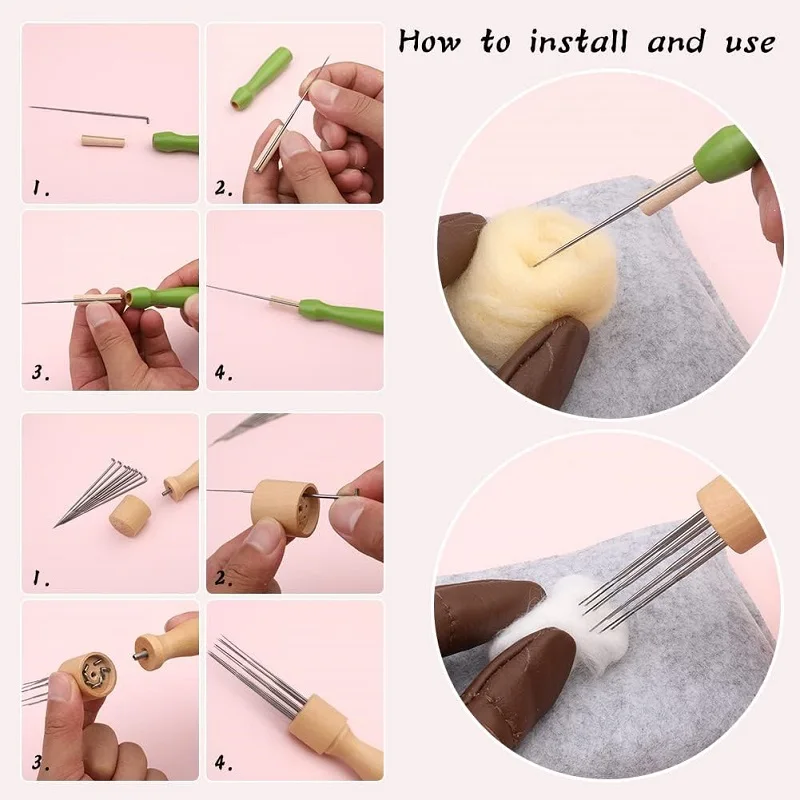 How to install and use

1.

2.

3.

4.

1.

2.

3.

4.