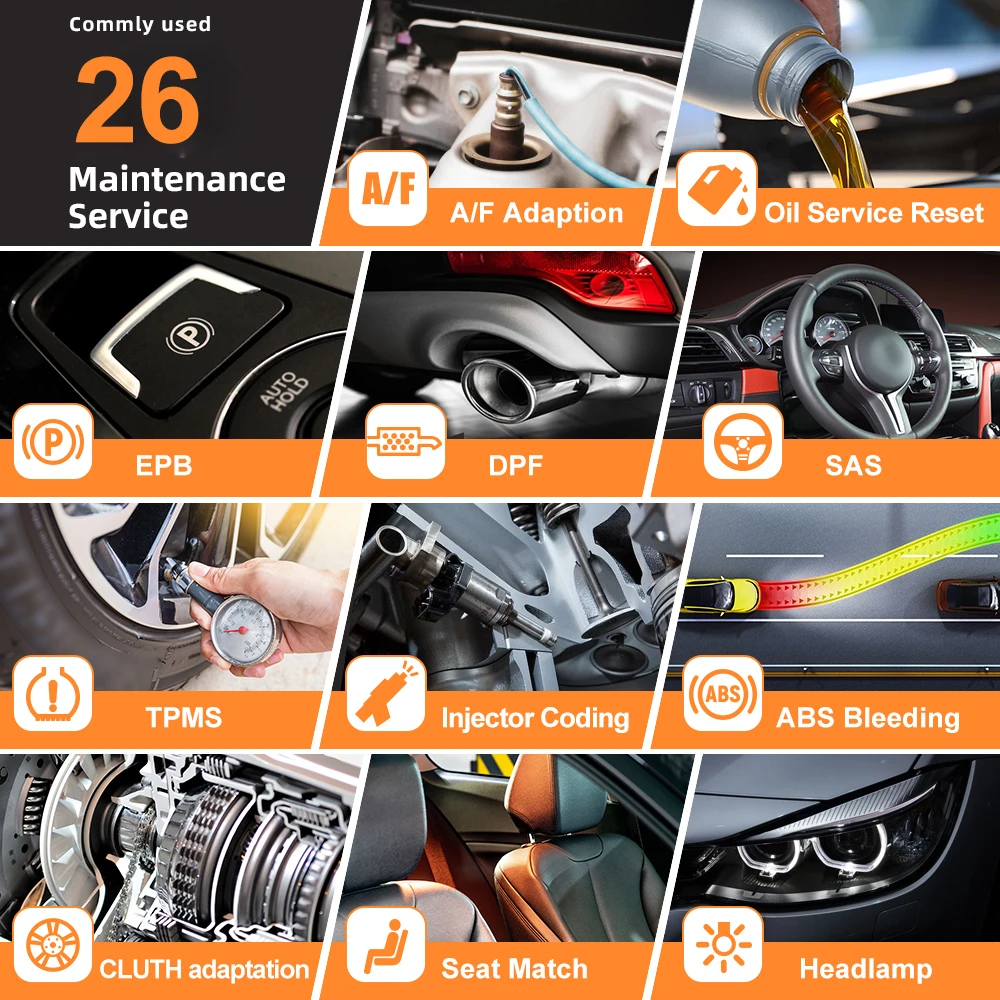 Commly used
26
Maintenance Service

A/F
A/F Adaption

Oil Service Reset

P
AUTO HOLD
EPB

DPF

SAS

TPMS

Injector Coding

ABS
ABS Bleeding

CLUTH adaptation

Seat Match

Headlamp