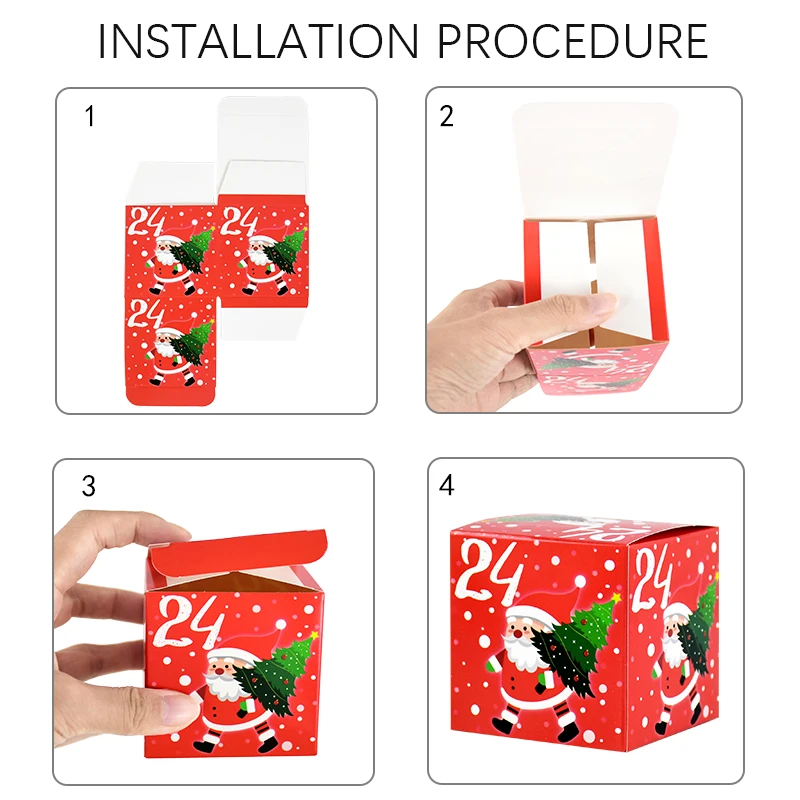 INSTALLATION PROCEDURE

1

24 24

24

2

3

24

4

24 24