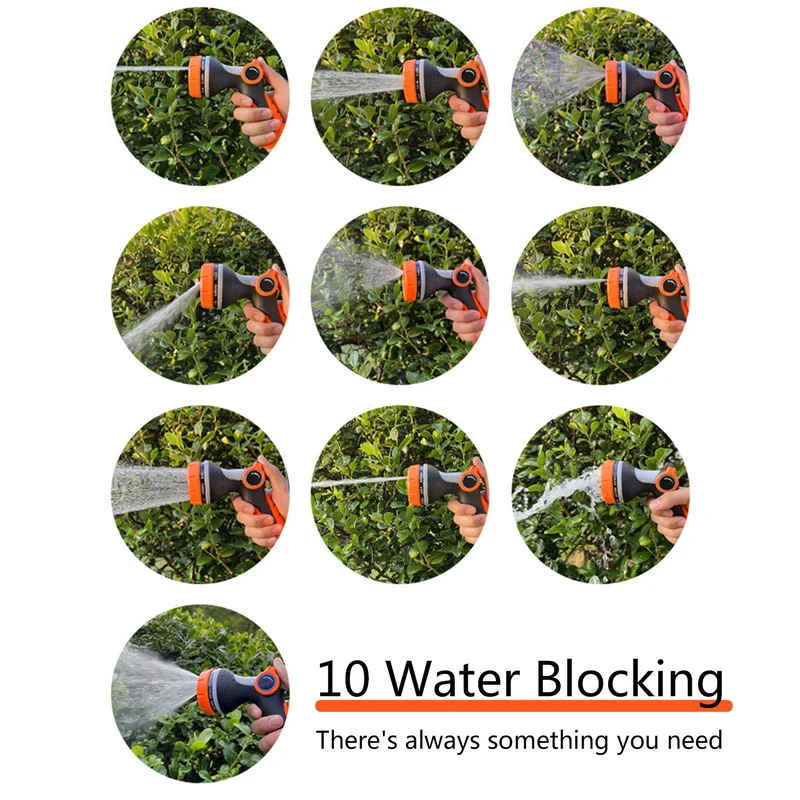 10 Water Blocking

There's always something you need