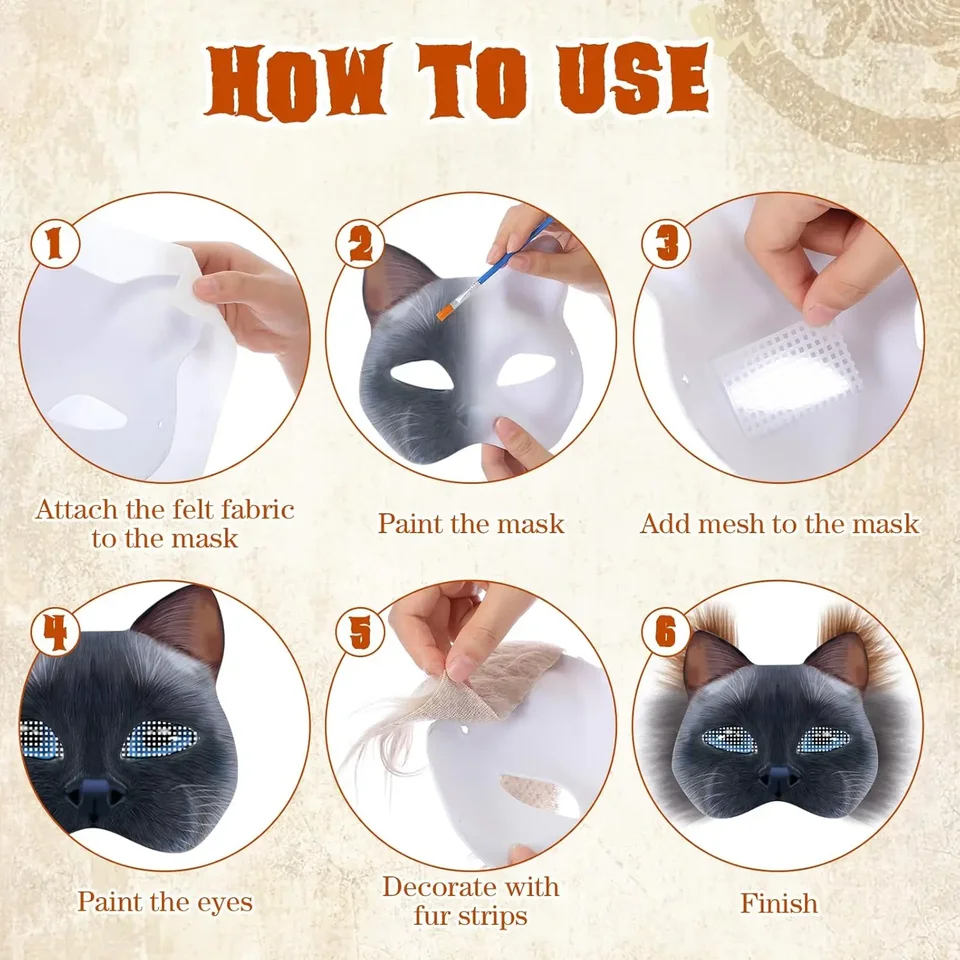 HOW TO USE

1
Attach the felt fabric to the mask

2
Paint the mask

3
Add mesh to the mask

4
Paint the eyes

5
Decorate with fur strips

6
Finish