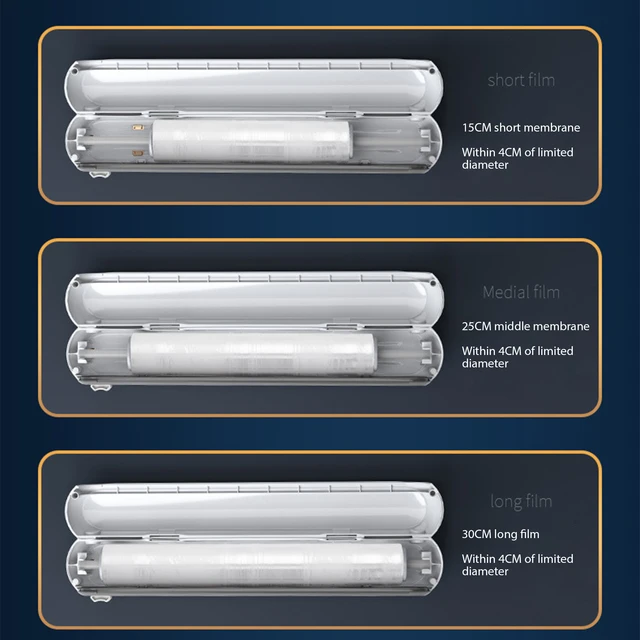 short film

15CM short membrane

Within 4CM of limited diameter

Medial film

25CM middle membrane

Within 4CM of limited diameter

long film

30CM long film

Within 4CM of limited diameter