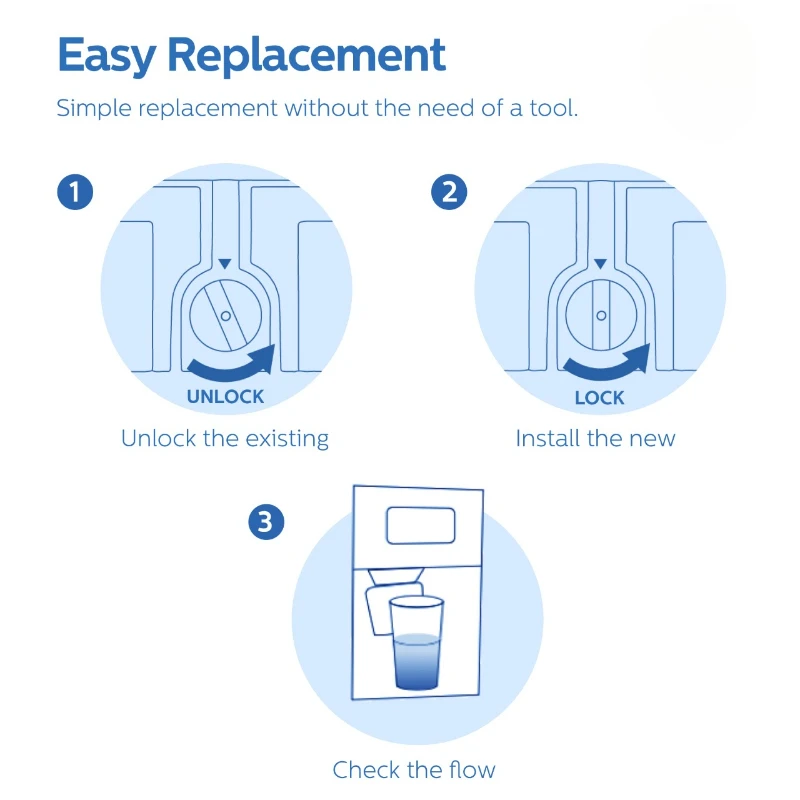 Easy Replacement

Simple replacement without the need of a tool.

1

UNLOCK

Unlock the existing

2

LOCK

Install the new

3

Check the flow