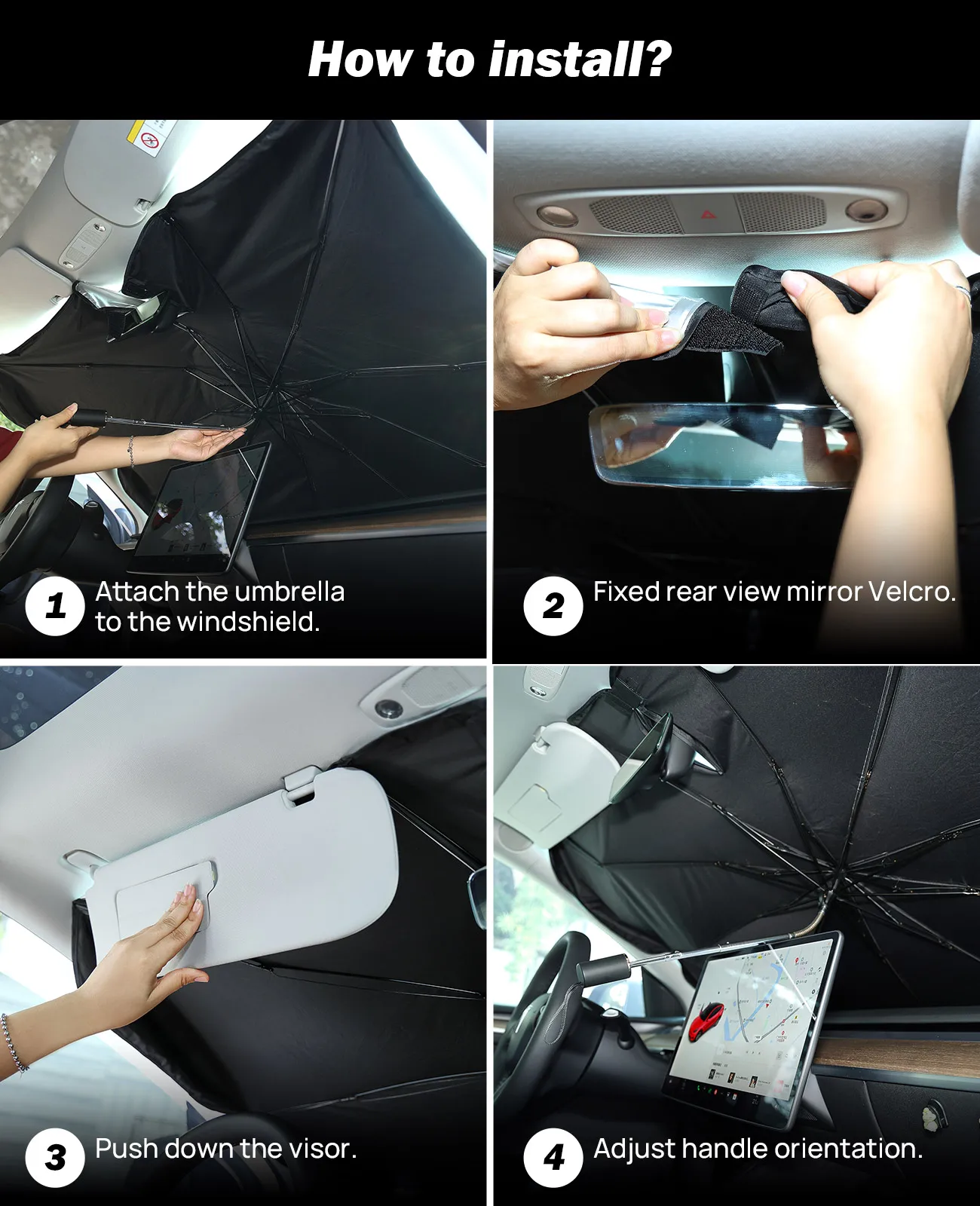 How to install?

1 Attach the umbrella to the windshield.

2 Fixed rear view mirror Velcro.

3 Push down the visor.

4 Adjust handle orientation.