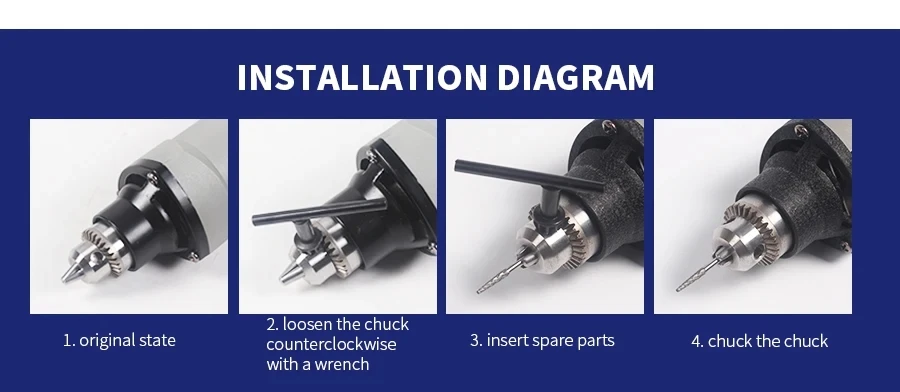 INSTALLATION DIAGRAM

1. original state

2. loosen the chuck counterclockwise with a wrench

3. insert spare parts

4. chuck the chuck