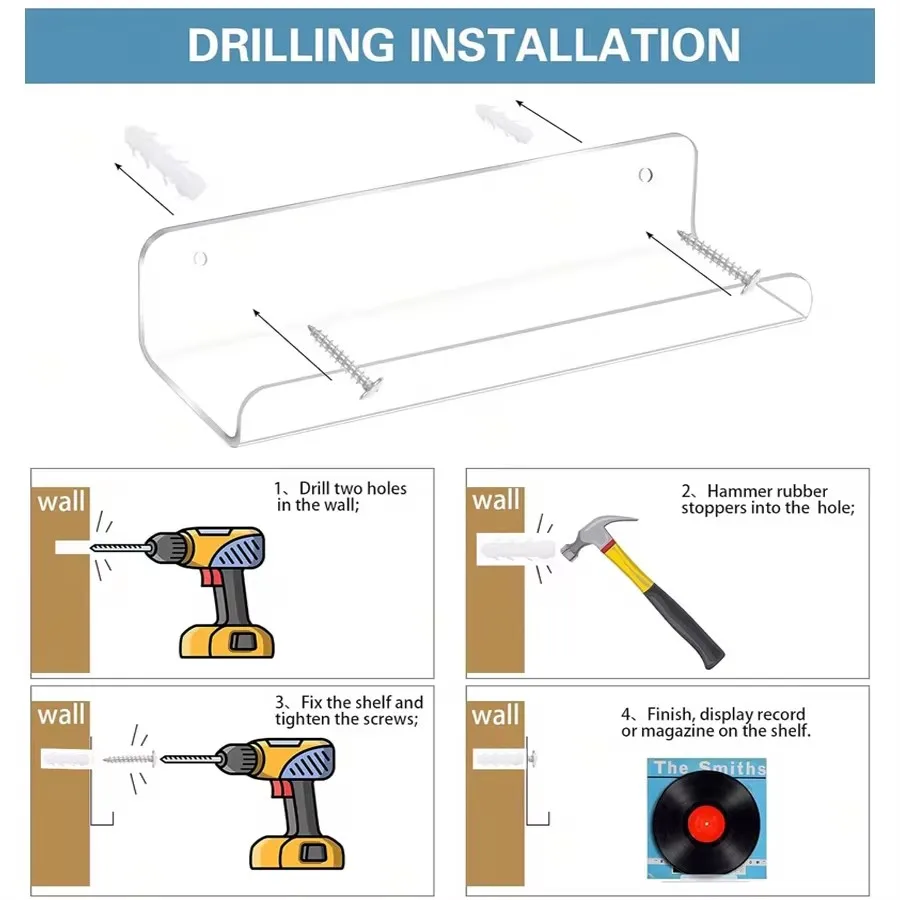 DRILLING INSTALLATION

wall

1、Drill two holes in the wall;

wall

2、Hammer rubber stoppers into the hole;

wall

3、Fix the shelf and tighten the screws;

wall

4、Finish, display record or magazine on the shelf.

The Smiths