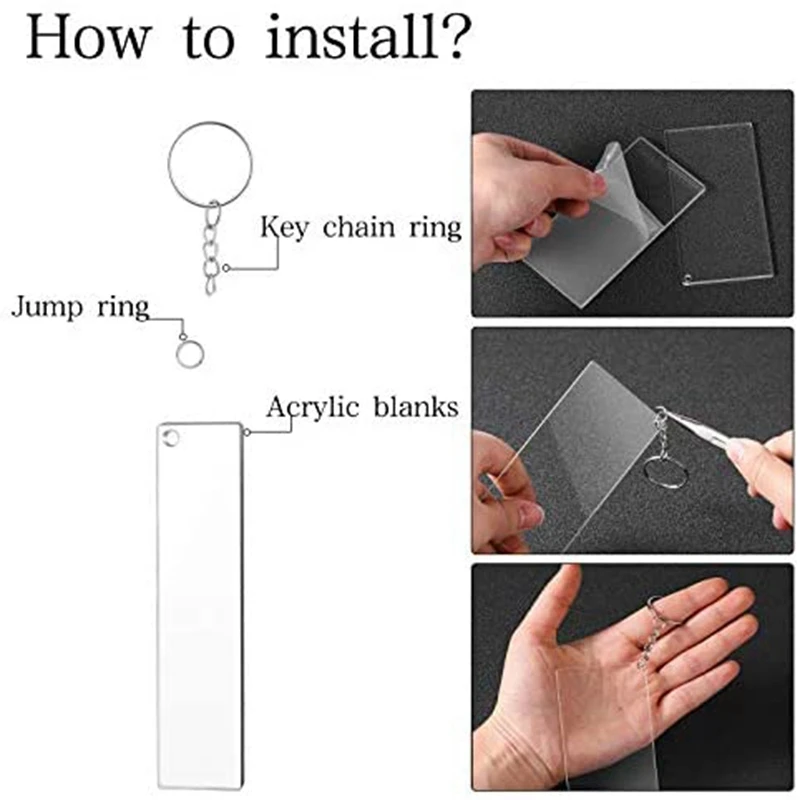 How to install?

Key chain ring

Jump ring

Acrylic blanks