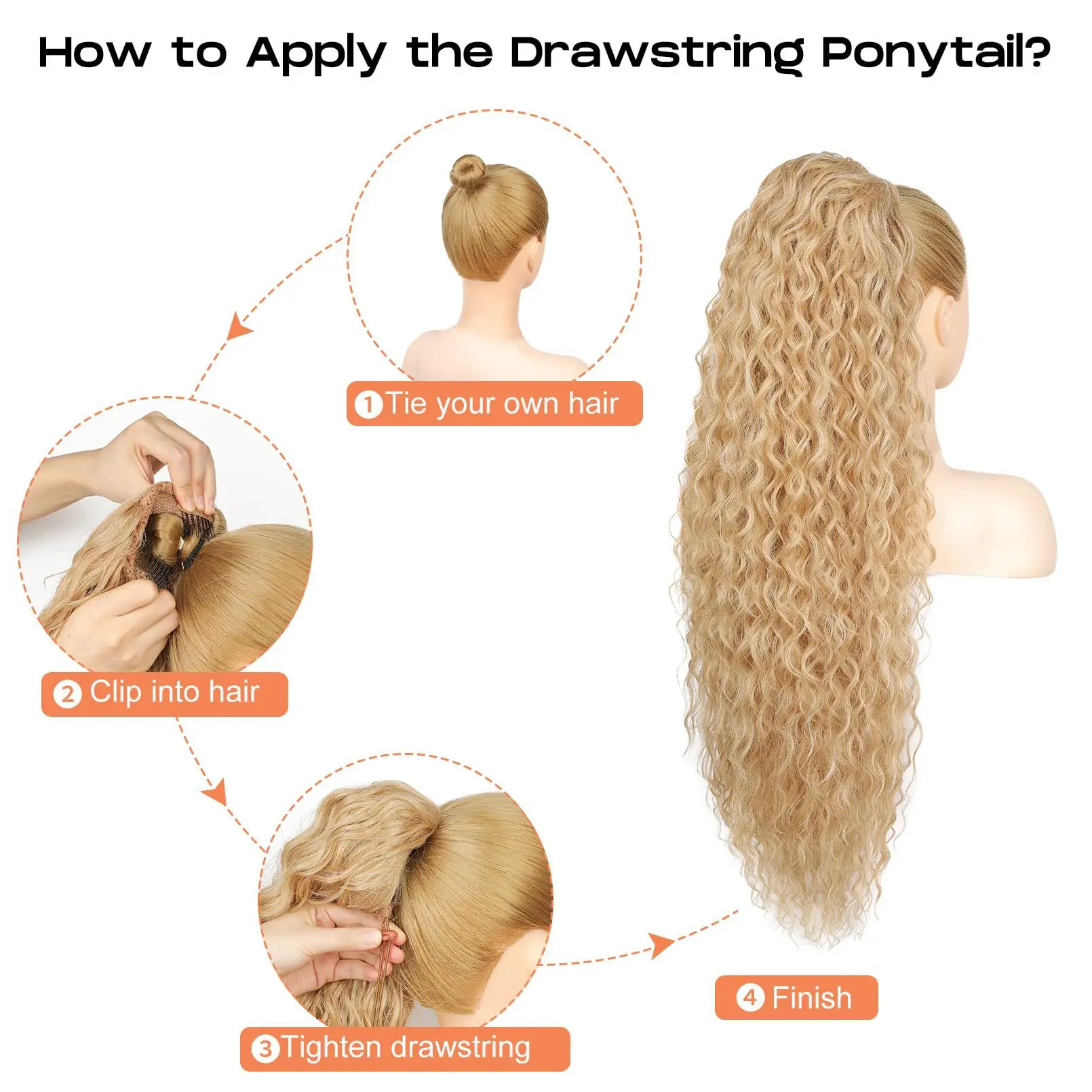 How to Apply the Drawstring Ponytail?

1 Tie your own hair

2 Clip into hair

3 Tighten drawstring

4 Finish