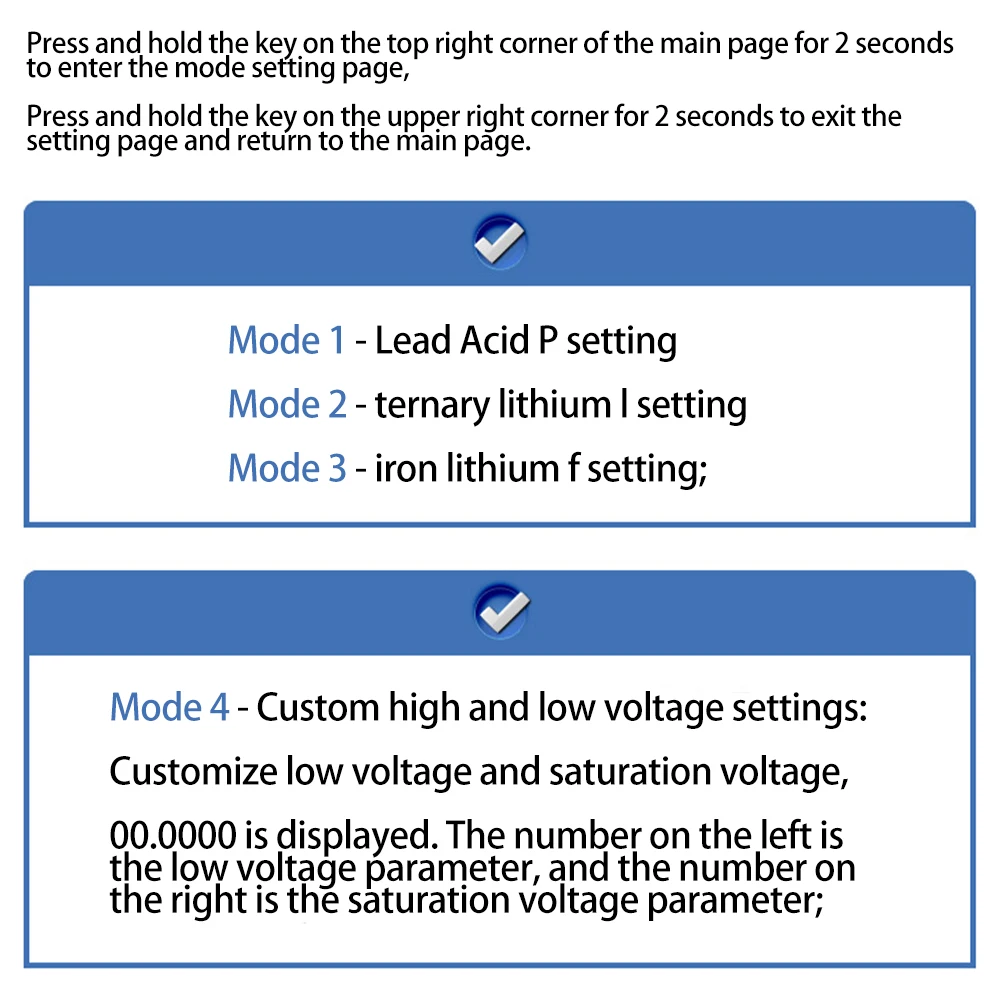 Press and hold the key on the top right corner of the main page for 2 seconds to enter the mode setting page,

Press and hold the key on the upper right corner for 2 seconds to exit the setting page and return to the main page.

Mode 1 - Lead Acid P setting

Mode 2 - ternary lithium l setting

Mode 3 - iron lithium f setting;

Mode 4 - Custom high and low voltage settings:

Customize low voltage and saturation voltage,

00.0000 is displayed. The number on the left is the low voltage parameter, and the number on the right is the saturation voltage parameter;