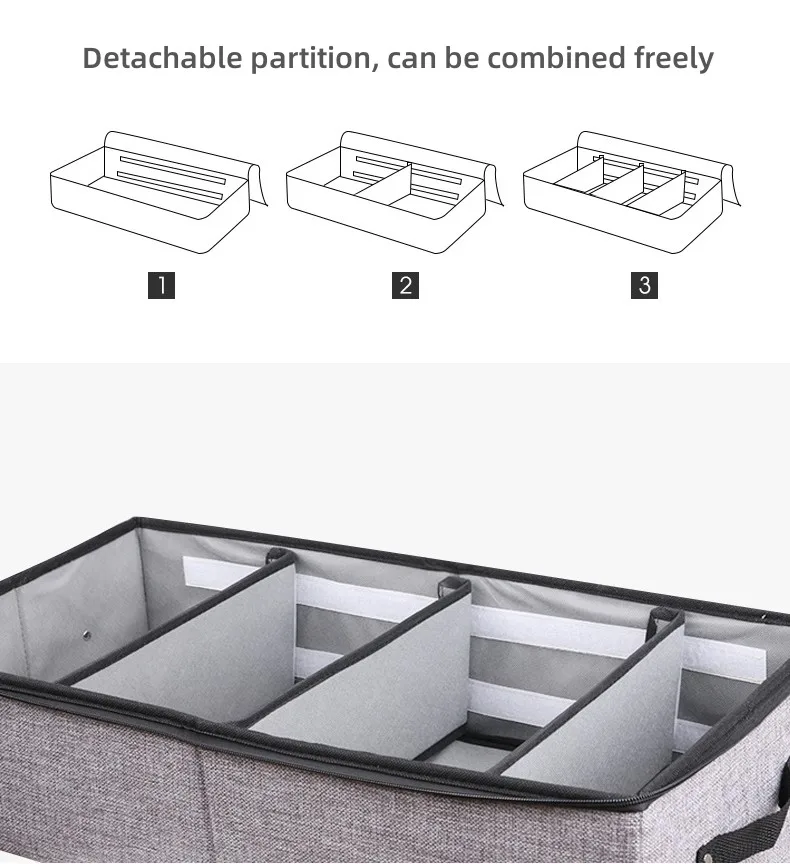 Detachable partition, can be combined freely

1

2

3