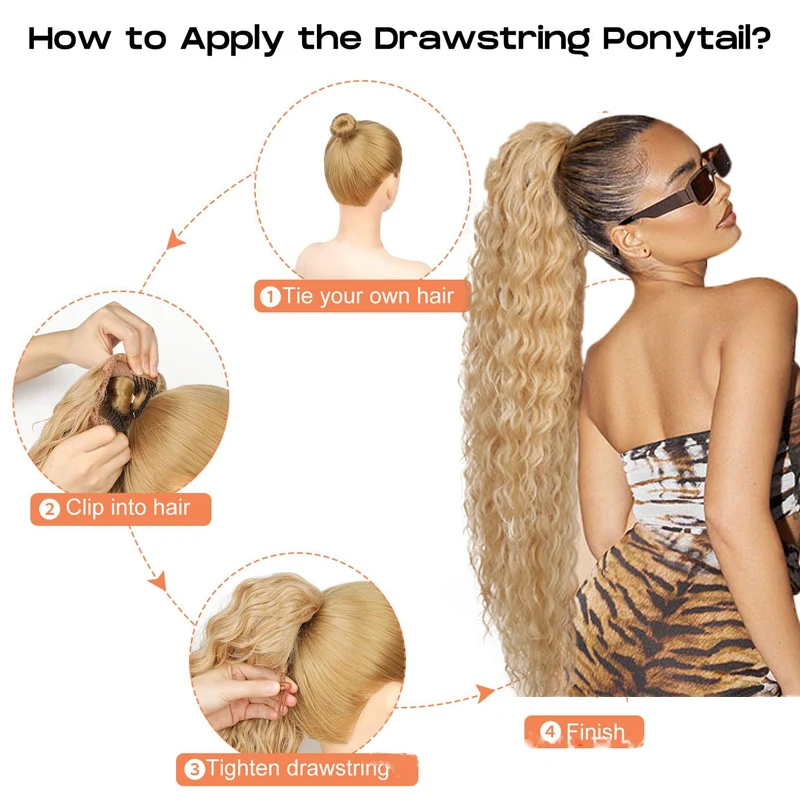 How to Apply the Drawstring Ponytail?

1 Tie your own hair

2 Clip into hair

3 Tighten drawstring

4 Finish