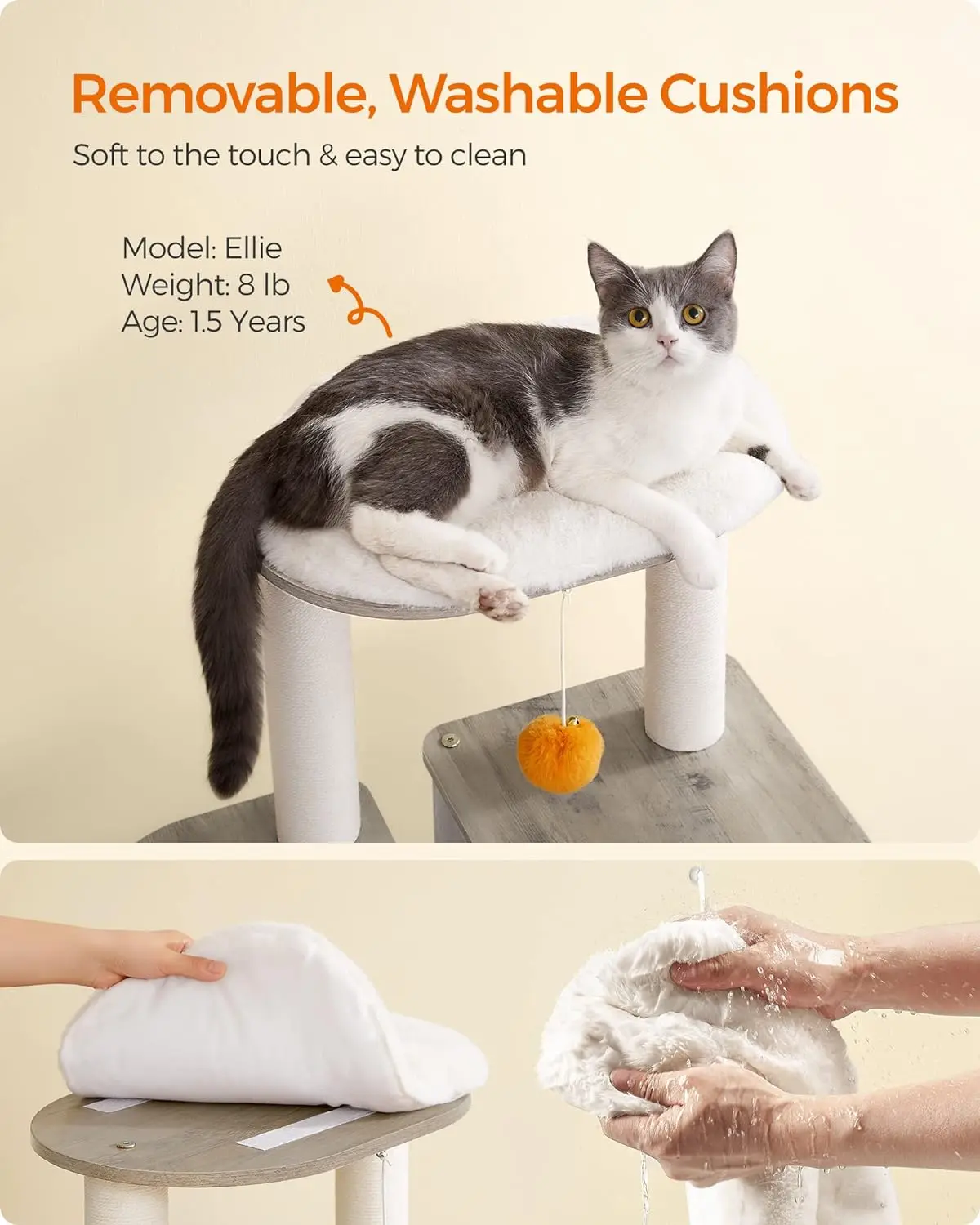 Removable, Washable Cushions

Soft to the touch & easy to clean

Model: Ellie
Weight: 8 lb
Age: 1.5 Years