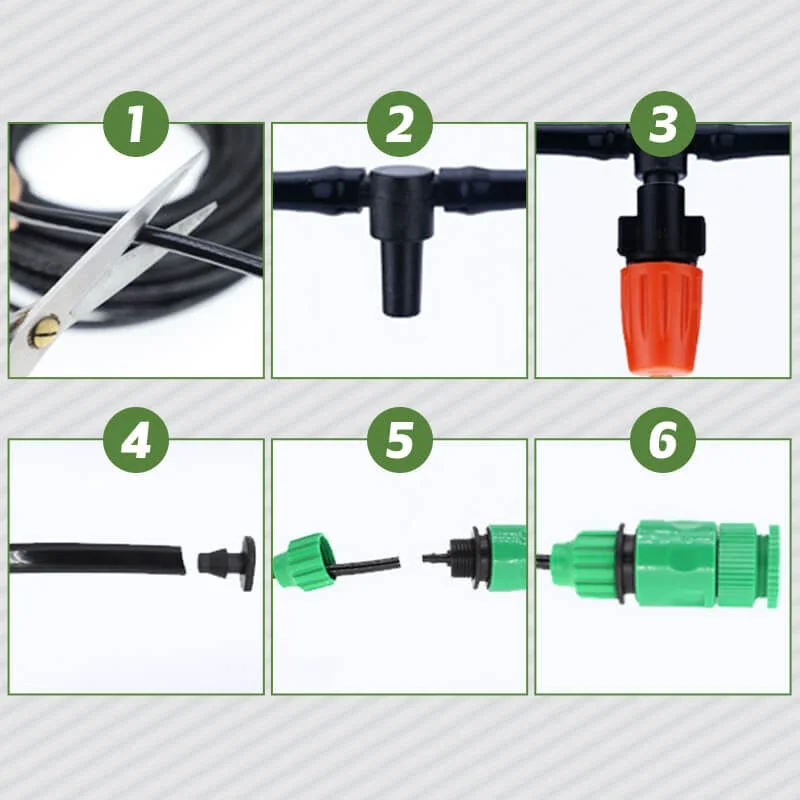 1

2

3

4

5

6