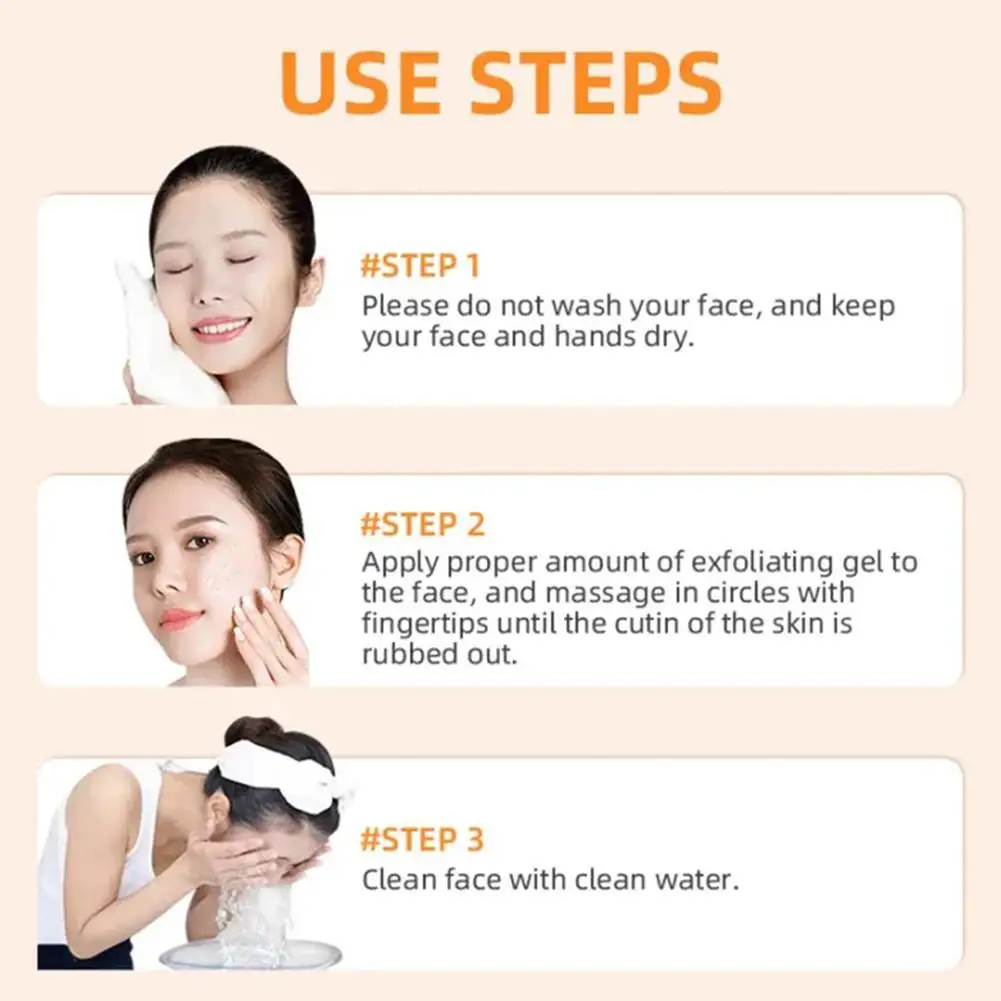 USE STEPS

#STEP 1
Please do not wash your face, and keep your face and hands dry.

#STEP 2
Apply proper amount of exfoliating gel to the face, and massage in circles with fingertips until the cutin of the skin is rubbed out.

#STEP 3
Clean face with clean water.