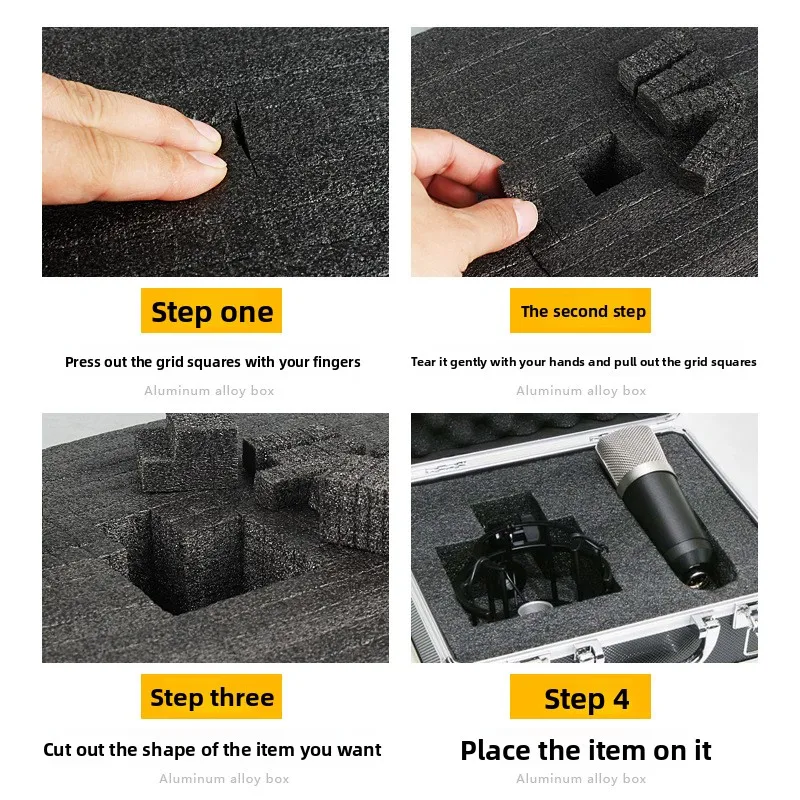 Step one

Press out the grid squares with your fingers

Aluminum alloy box

The second step

Tear it gently with your hands and pull out the grid squares

Aluminum alloy box

Step three

Cut out the shape of the item you want

Aluminum alloy box

Step 4

Place the item on it

Aluminum alloy box