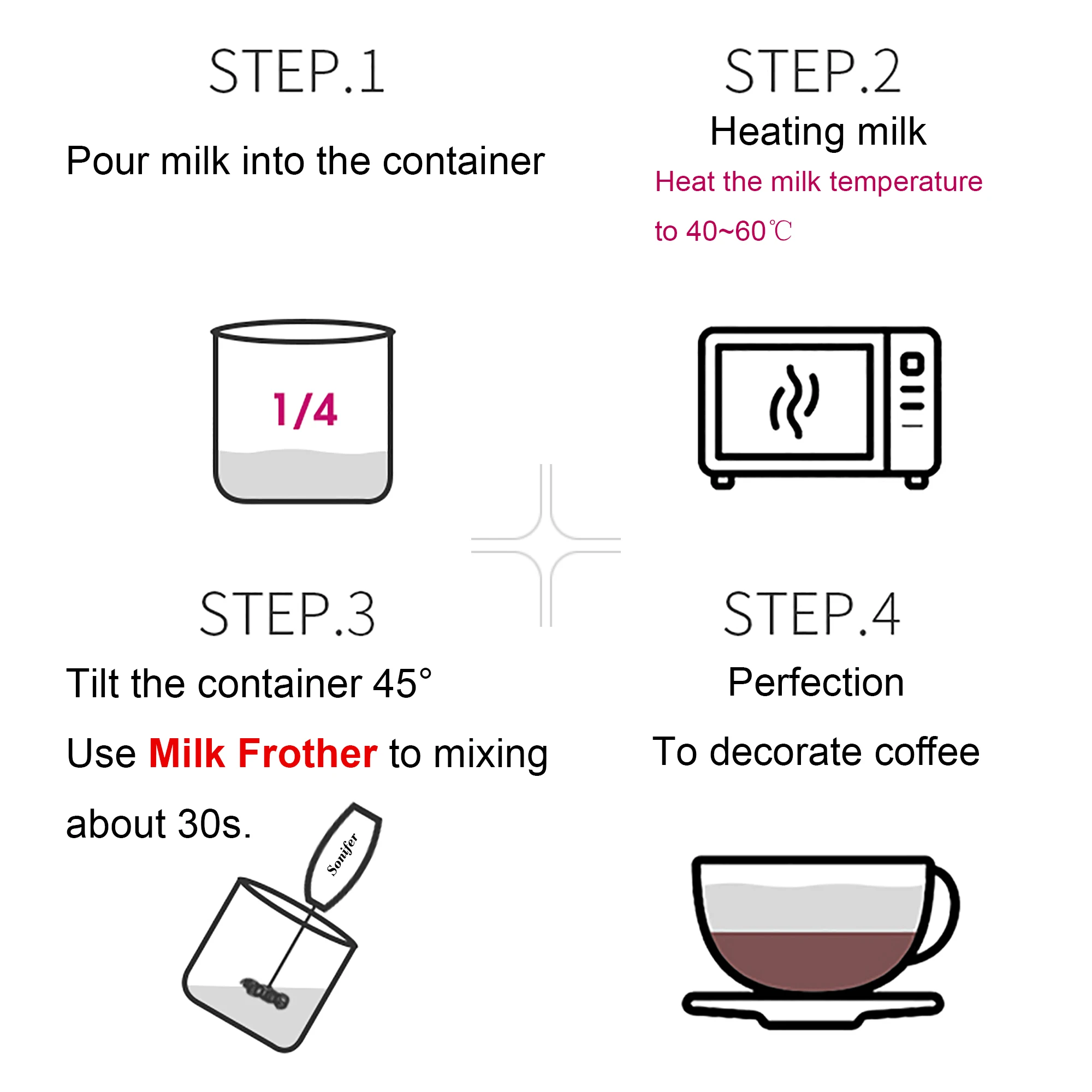 STEP.1

Pour milk into the container

1/4

STEP.2

Heating milk

Heat the milk temperature to 40~60℃

STEP.3

Tilt the container 45°

Use Milk Frother to mixing about 30s.

Sonifer

STEP.4

Perfection

To decorate coffee